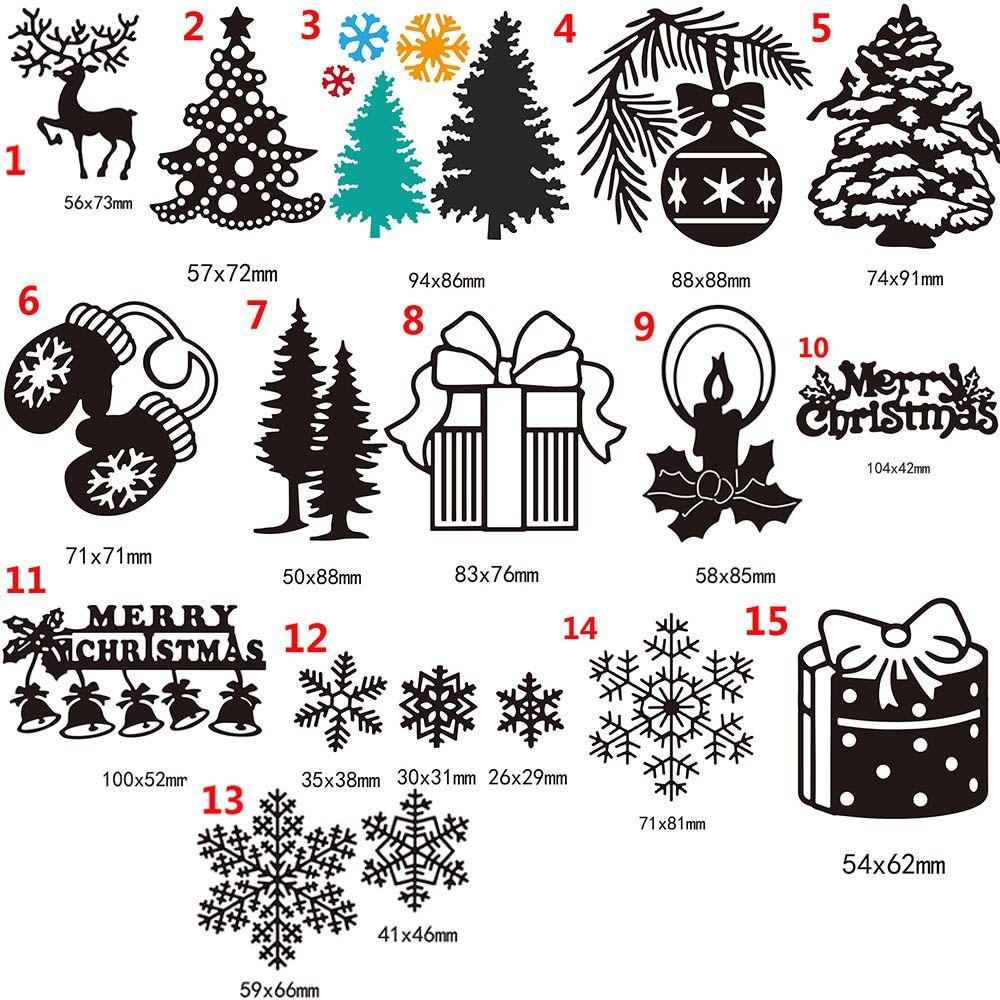 1
56x73mm

2
57x72mm

3
94x86mm

4
88x88mm

5
74x91mm

6
71x71mm

7
50x88mm

8
83x76mm

9
58x85mm

10
Merry Christmas
104x42mm

11
MERRY CHRISTMAS
100x52mm

12
35x38mm 30x31mm 26x29mm

13
59x66mm 41x46mm

14
71x81mm

15
54x62mm