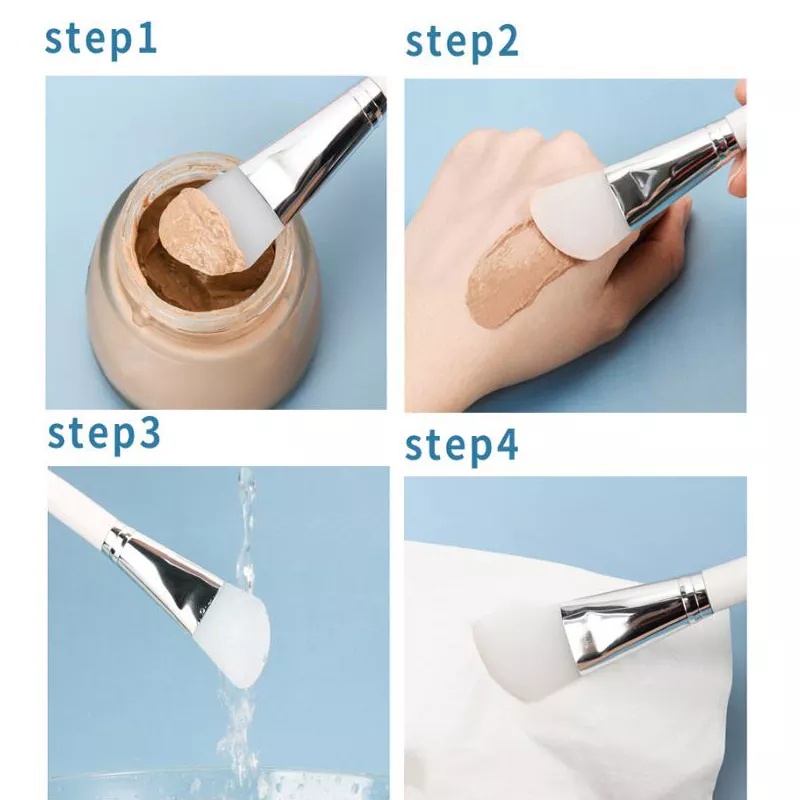 step1

step2

step3

step4