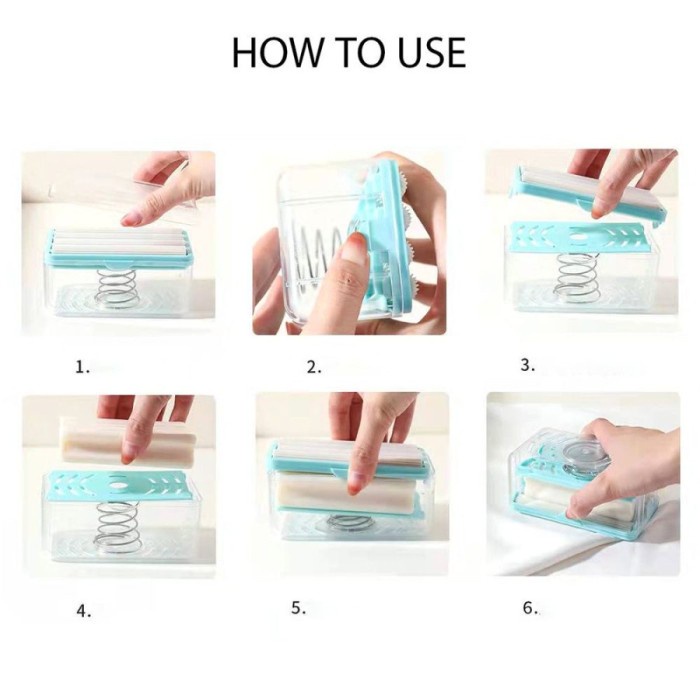 HOW TO USE

1.

2.

3.

4.

5.

6.