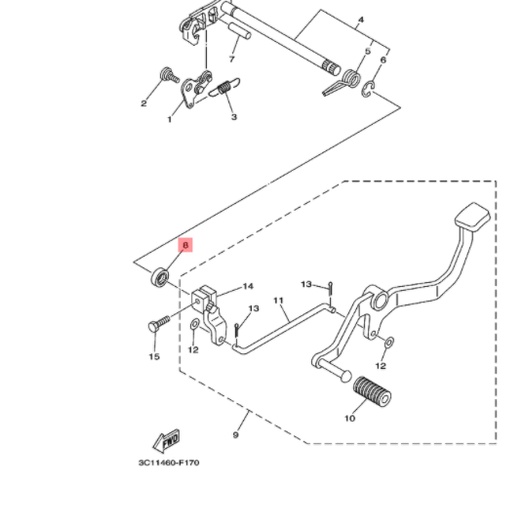 4
5
6
7
2
1
3
8
14
13
11
13
15
12
12
10
9
FWD
3C11460-F170