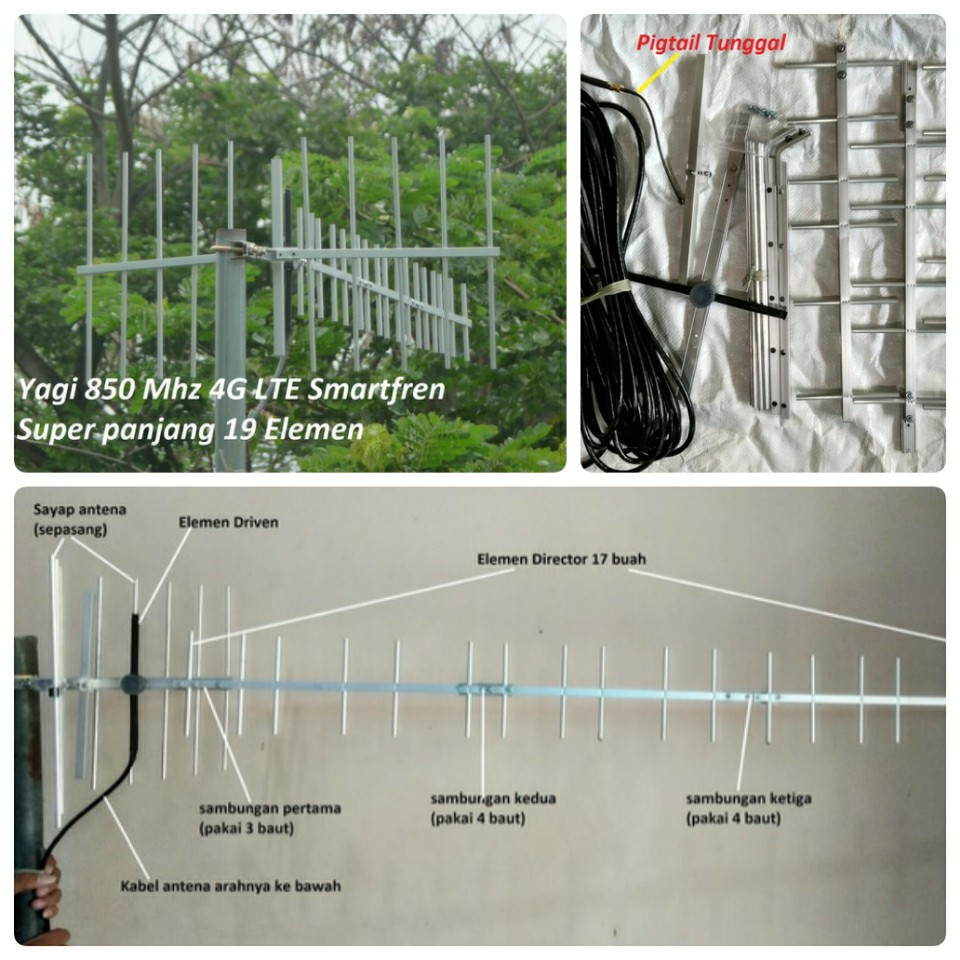 Yagi 850 Mhz 4G LTE Smartfren
Super panjang 19 Elemen

Pigtail Tunggal

Sayap antena (sepasang)

Elemen Driven

Elemen Director 17 buah

sambungan pertama (pakai 3 baut)

sambungan kedua (pakai 4 baut)

sambungan ketiga (pakai 4 baut)

Kabel antena arahnya ke bawah