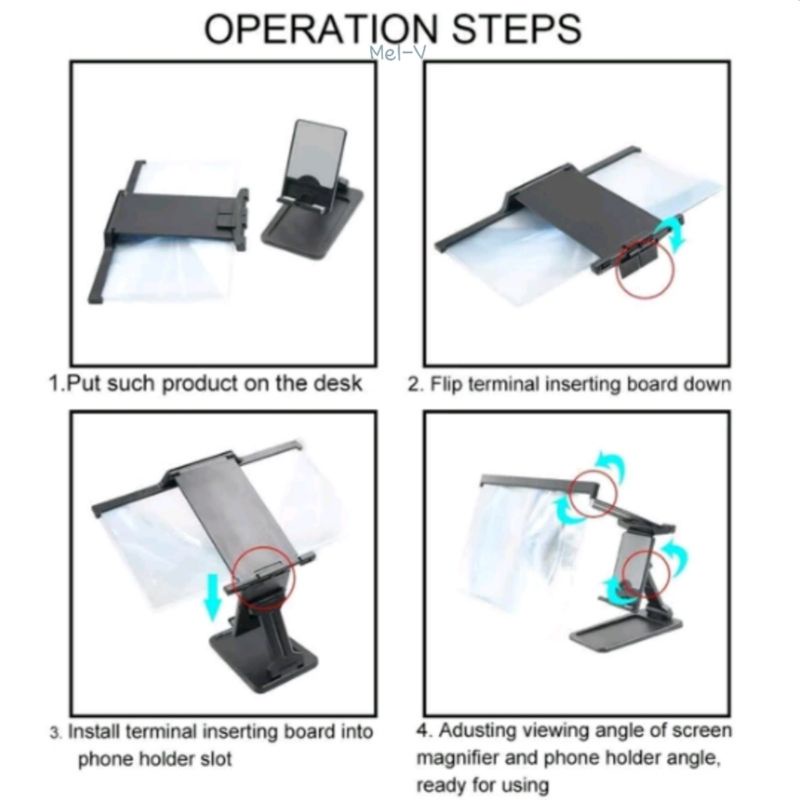 OPERATION STEPS

Mel-V

1.Put such product on the desk

2. Flip terminal inserting board down

3. Install terminal inserting board into phone holder slot

4. Adusting viewing angle of screen magnifier and phone holder angle, ready for using