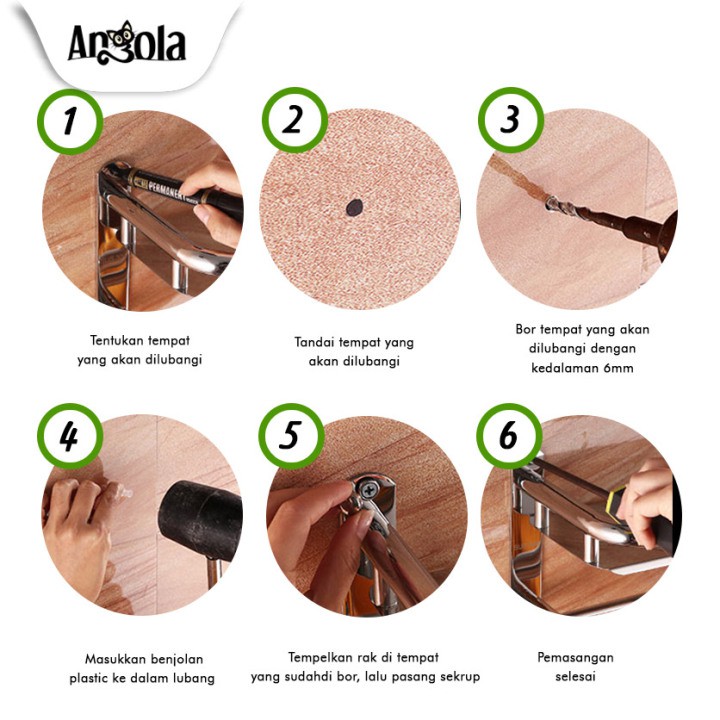 Angola

1

PERMANENT

Tentukan tempat yang akan dilubangi

2

Tandai tempat yang akan dilubangi

3

Bor tempat yang akan dilubangi dengan kedalaman 6mm

4

Masukkan benjolan plastic ke dalam lubang

5

Tempelkan rak di tempat yang sudahdi bor, lalu pasang sekrup

6

Pemasangan selesai