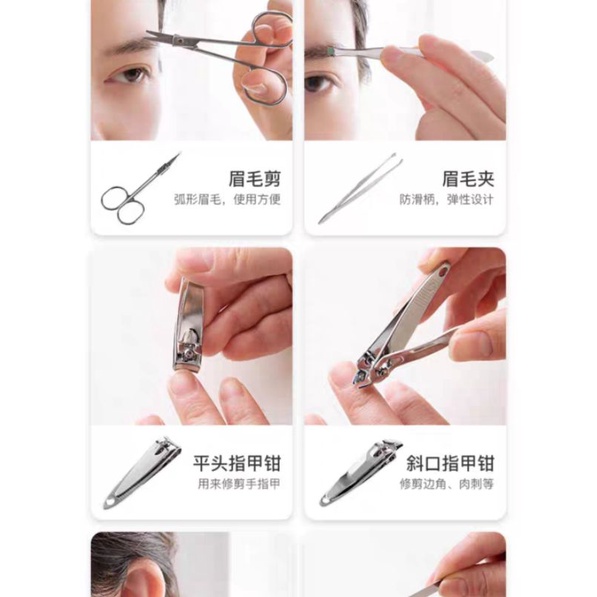 眉毛剪
弧形眉毛，使用方便

眉毛夹
防滑柄，弹性设计

平头指甲钳
用来修剪手指甲

斜口指甲钳
修剪边角、肉刺等