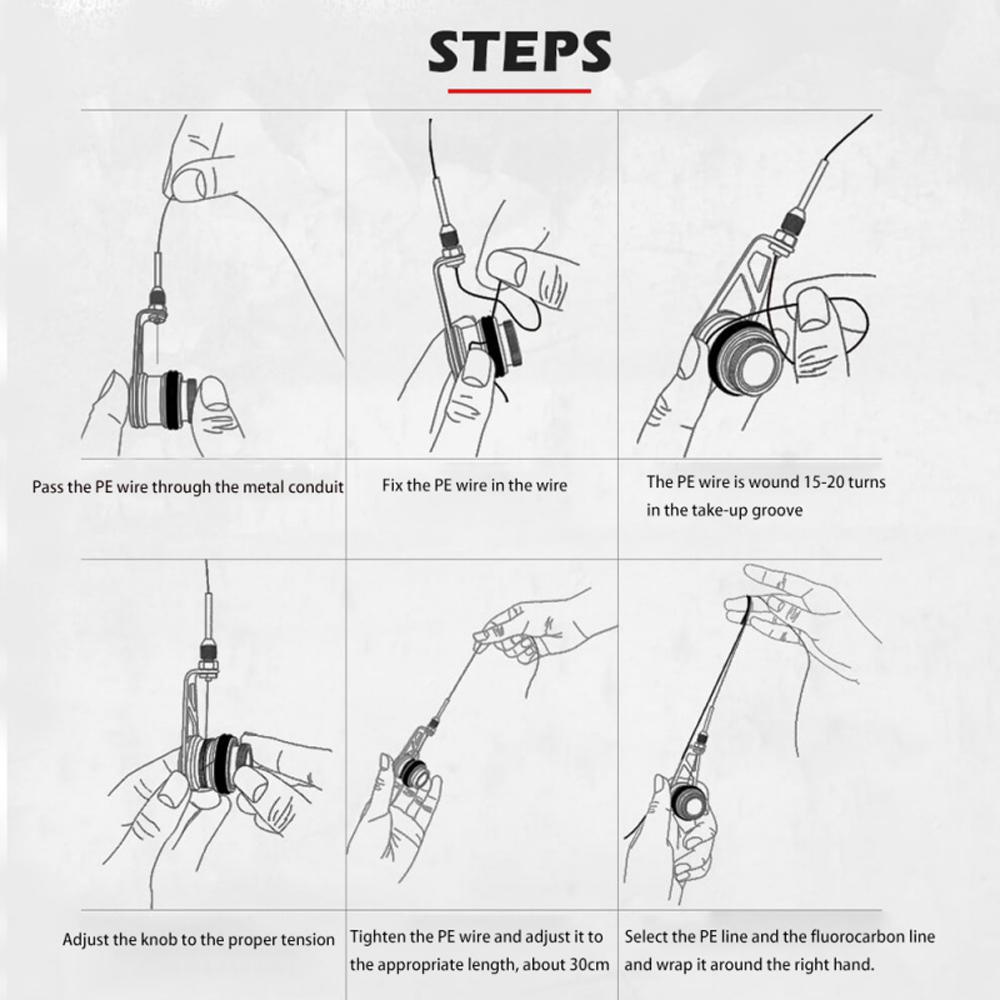 STEPS

Pass the PE wire through the metal conduit

Fix the PE wire in the wire

The PE wire is wound 15-20 turns in the take-up groove

Adjust the knob to the proper tension

Tighten the PE wire and adjust it to the appropriate length, about 30cm

Select the PE line and the fluorocarbon line and wrap it around the right hand.