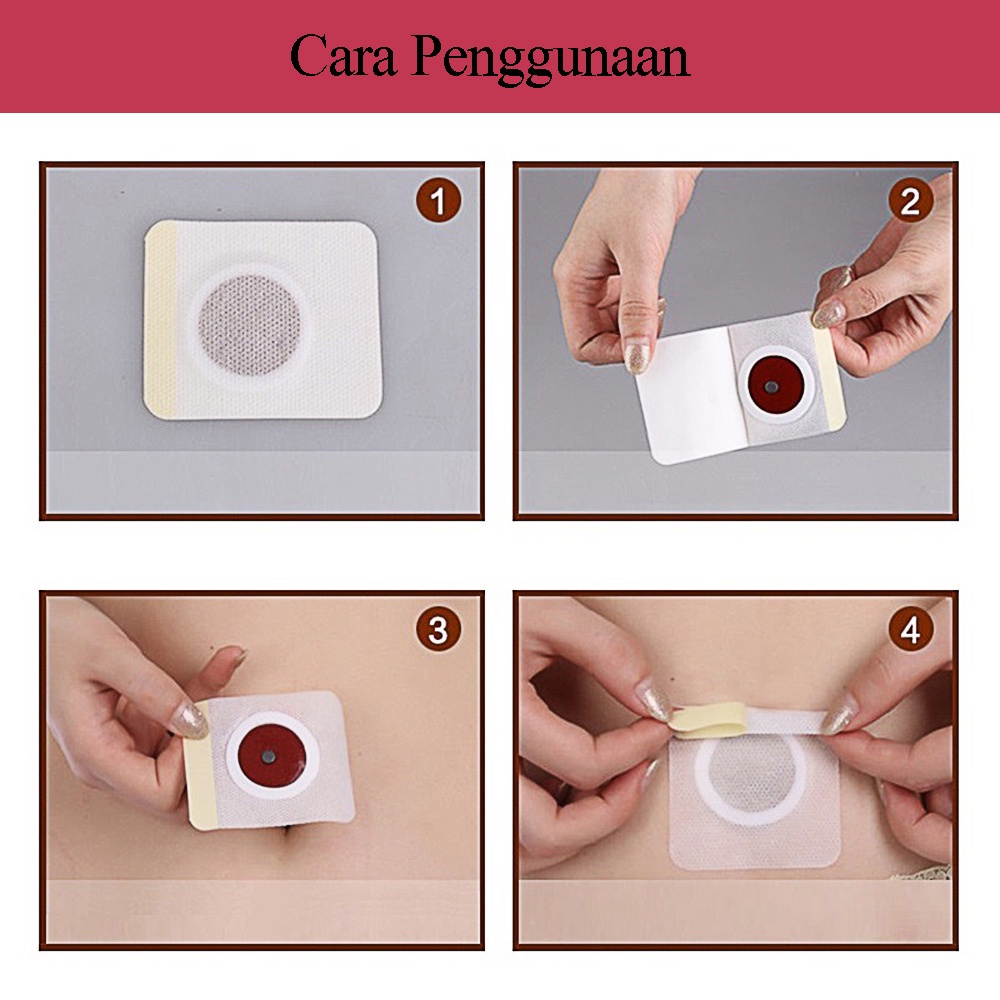 Cara Penggunaan

1

2

3

4