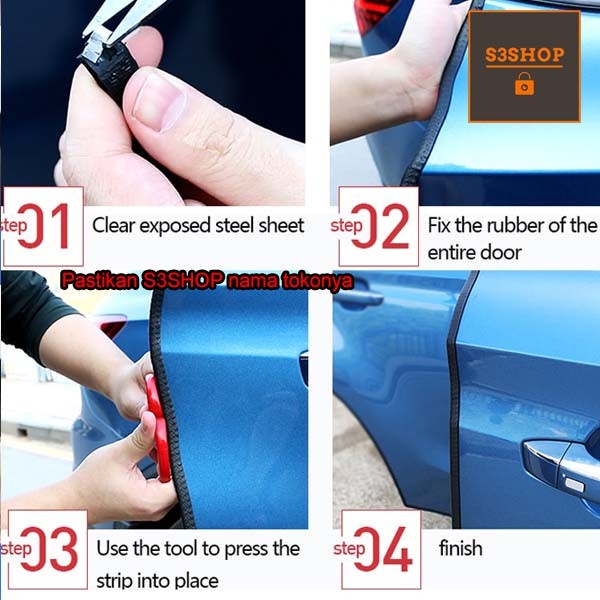 S3SHOP

step 01 Clear exposed steel sheet

step 02 Fix the rubber of the entire door

Pastikan S3SHOP nama tokonya

step 03 Use the tool to press the strip into place

step 04 finish