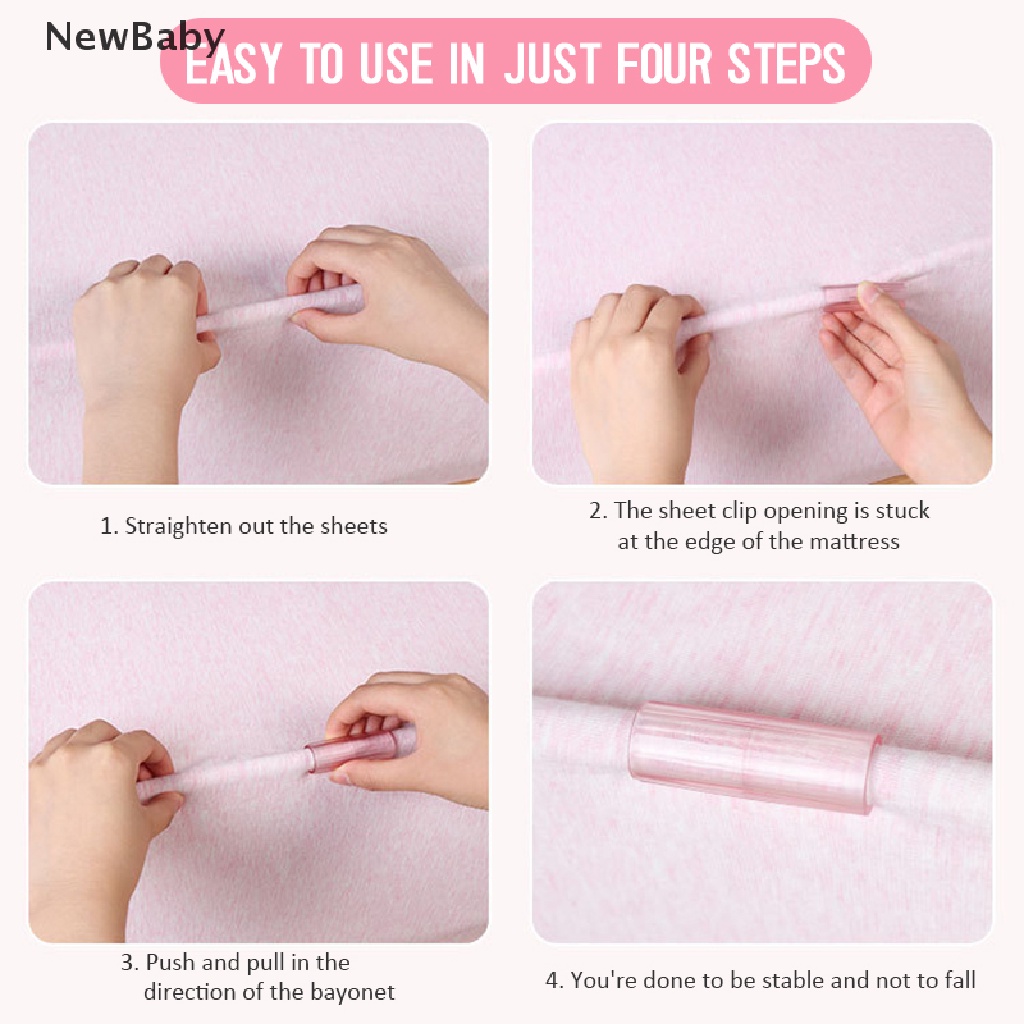 NewBaby

EASY TO USE IN JUST FOUR STEPS

1. Straighten out the sheets

2. The sheet clip opening is stuck at the edge of the mattress

3. Push and pull in the direction of the bayonet

4. You're done to be stable and not to fall