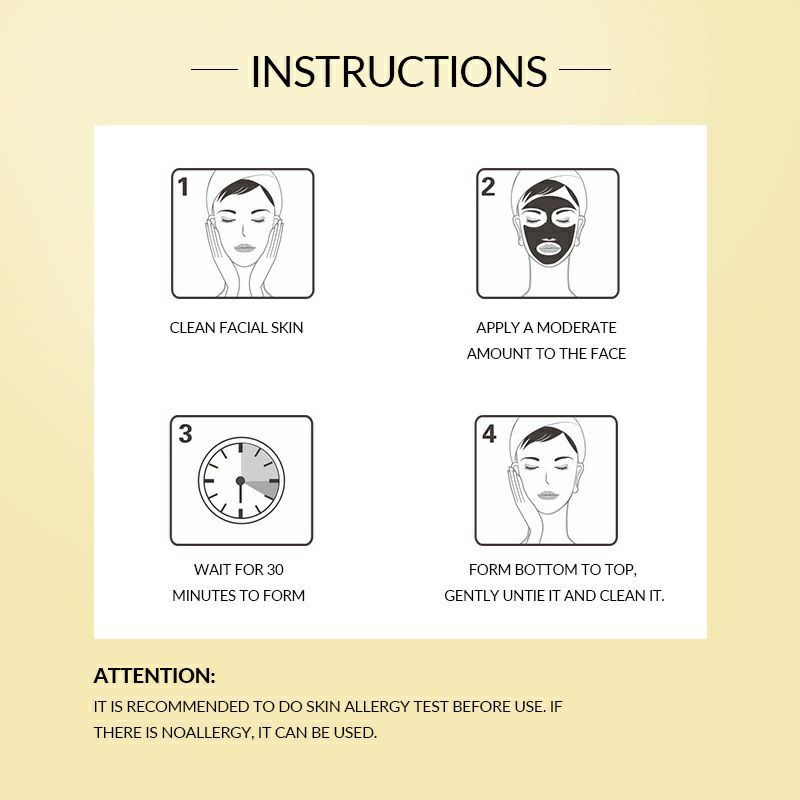 INSTRUCTIONS

1

CLEAN FACIAL SKIN

2

APPLY A MODERATE AMOUNT TO THE FACE

3

WAIT FOR 30 MINUTES TO FORM

4

FORM BOTTOM TO TOP, GENTLY UNTIE IT AND CLEAN IT.

ATTENTION:

IT IS RECOMMENDED TO DO SKIN ALLERGY TEST BEFORE USE. IF THERE IS NOALLERGY, IT CAN BE USED.