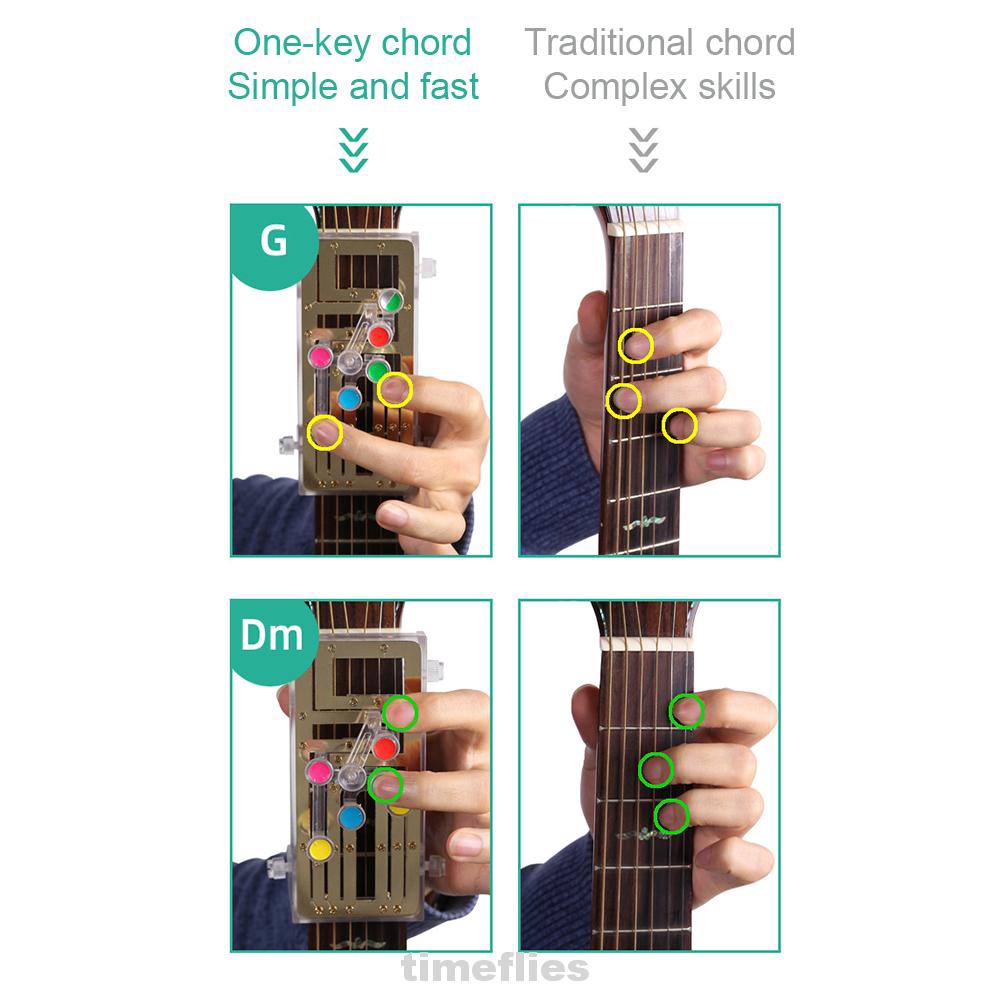 One-key chord
Simple and fast

Traditional chord
Complex skills

G

Dm

timeflies