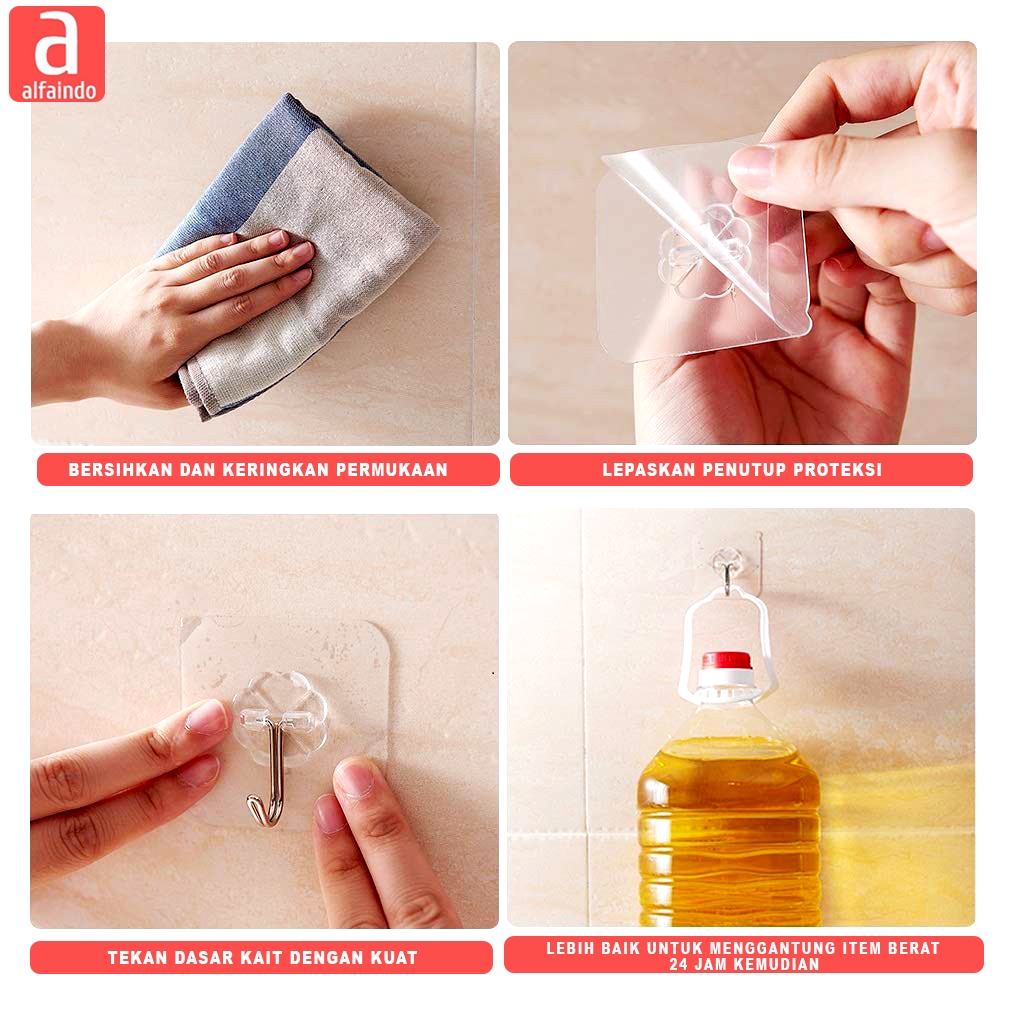 a
alfaindo

BERSIHKAN DAN KERINGKAN PERMUKAAN

LEPASKAN PENUTUP PROTEKSI

TEKAN DASAR KAIT DENGAN KUAT

LEBIH BAIK UNTUK MENGGANTUNG ITEM BERAT 24 JAM KEMUDIAN