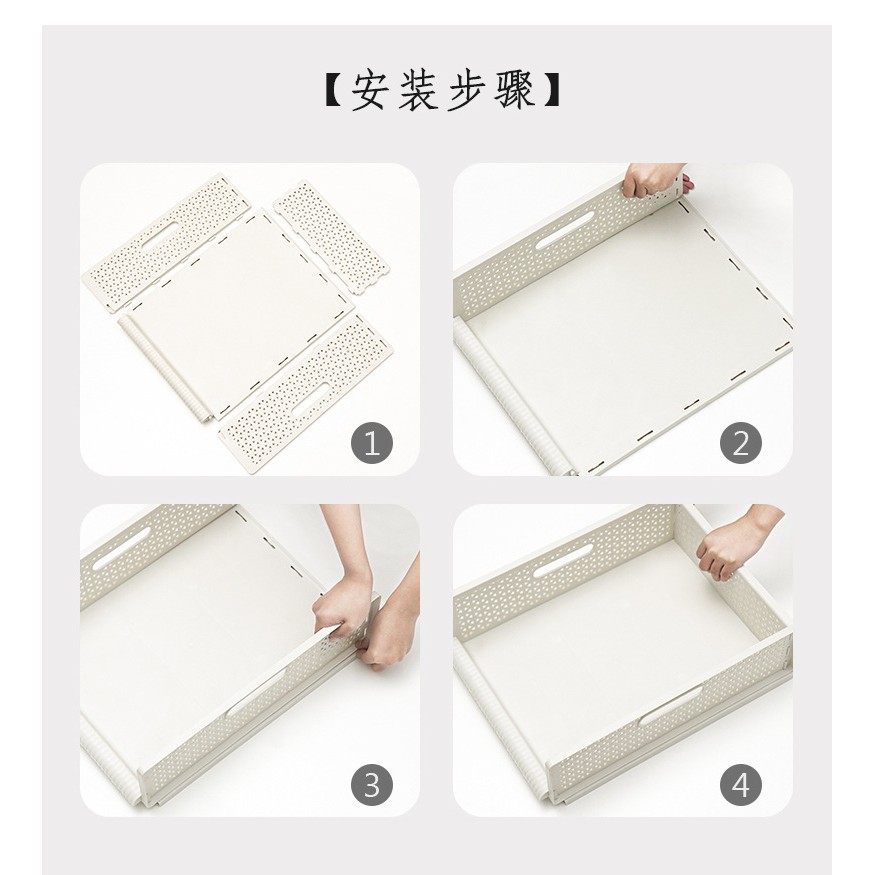 【安装步骤】

1

2

3

4