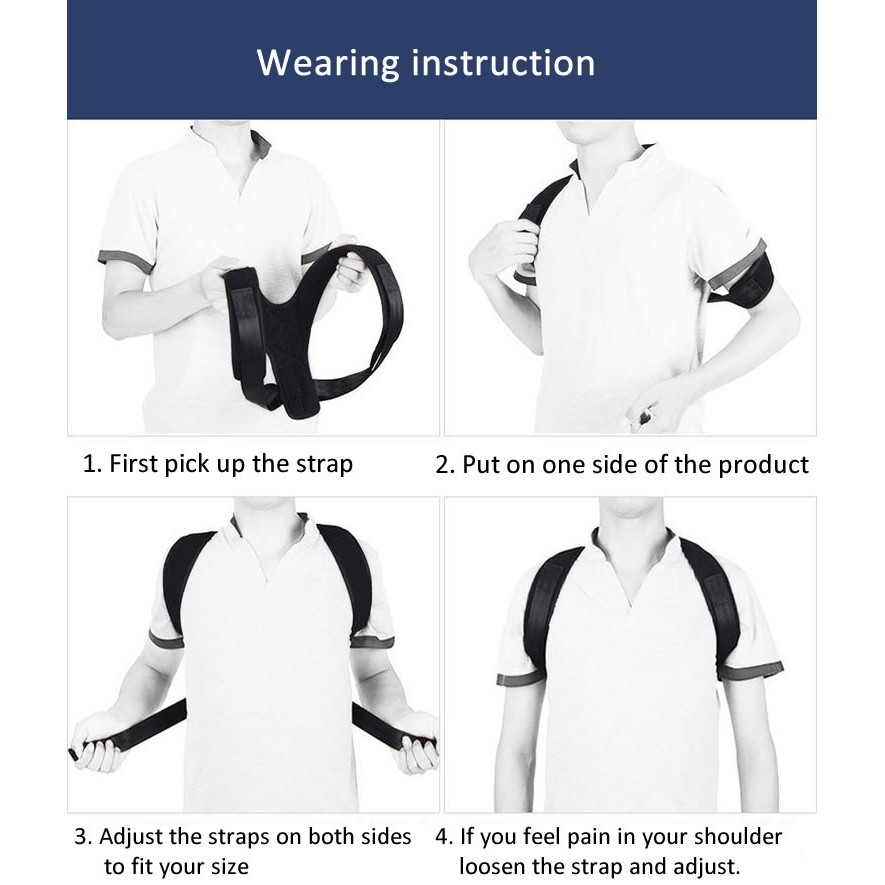 Wearing instruction

1. First pick up the strap

2. Put on one side of the product

3. Adjust the straps on both sides to fit your size

4. If you feel pain in your shoulder loosen the strap and adjust.