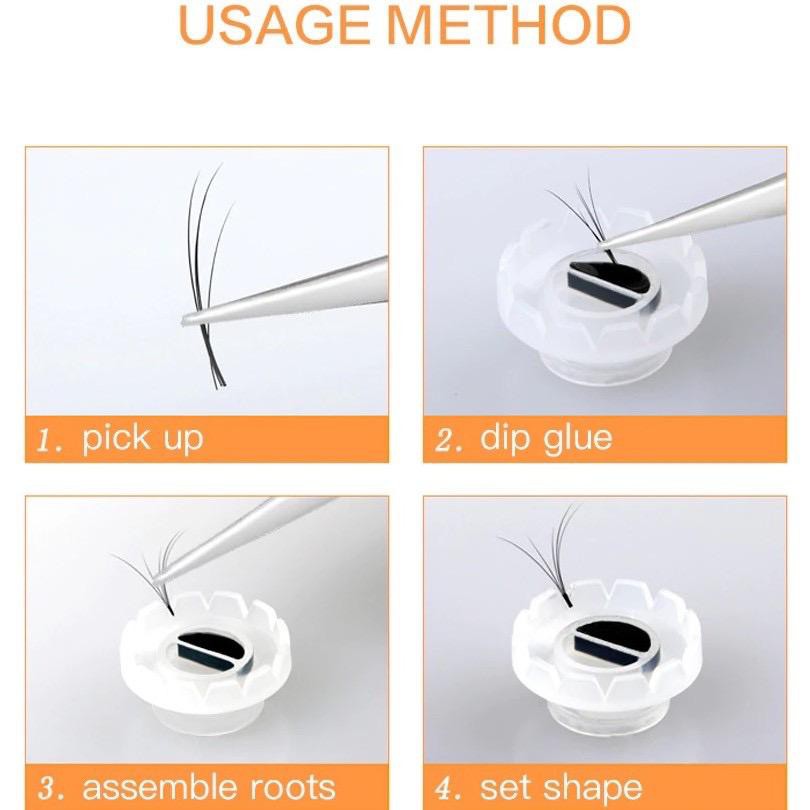 USAGE METHOD

1. pick up

2. dip glue

3. assemble roots

4. set shape