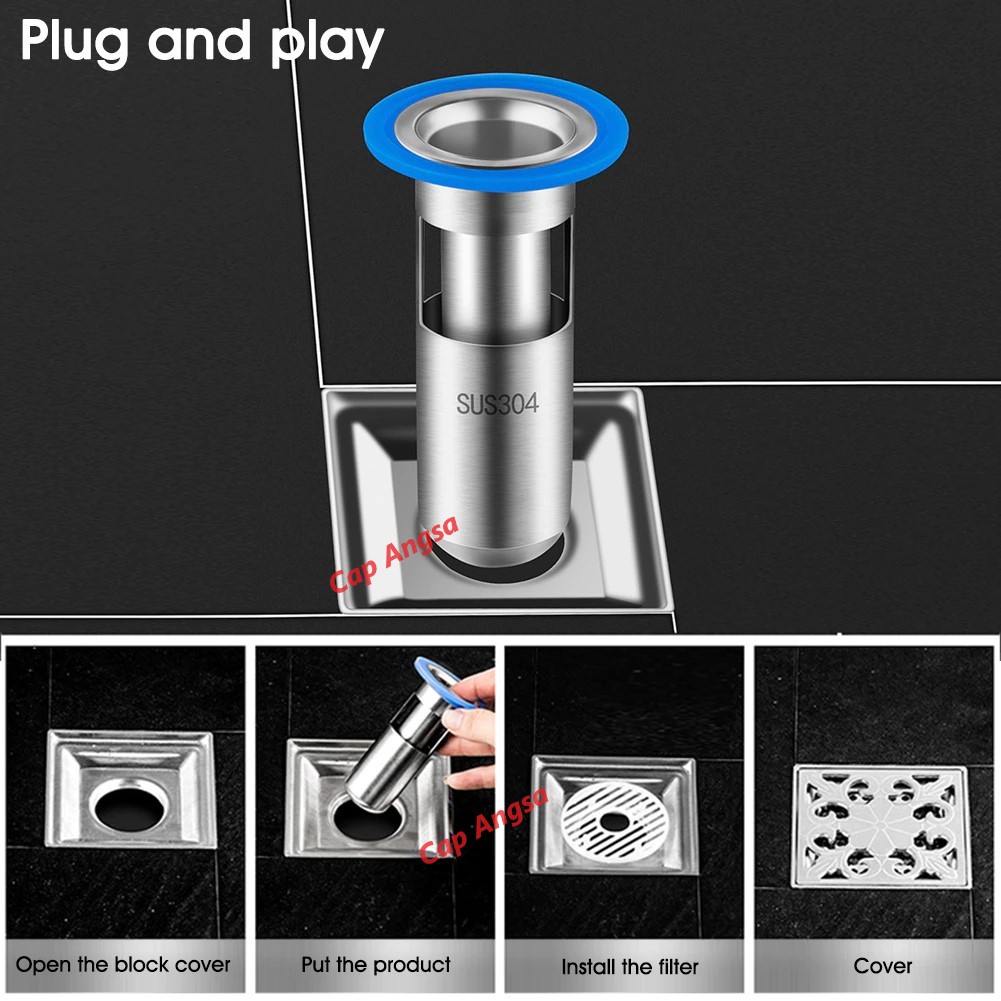 Plug and play

SUS304

Cap Angsa

Cap Angsa

Open the block cover

Put the product

Install the filter

Cover