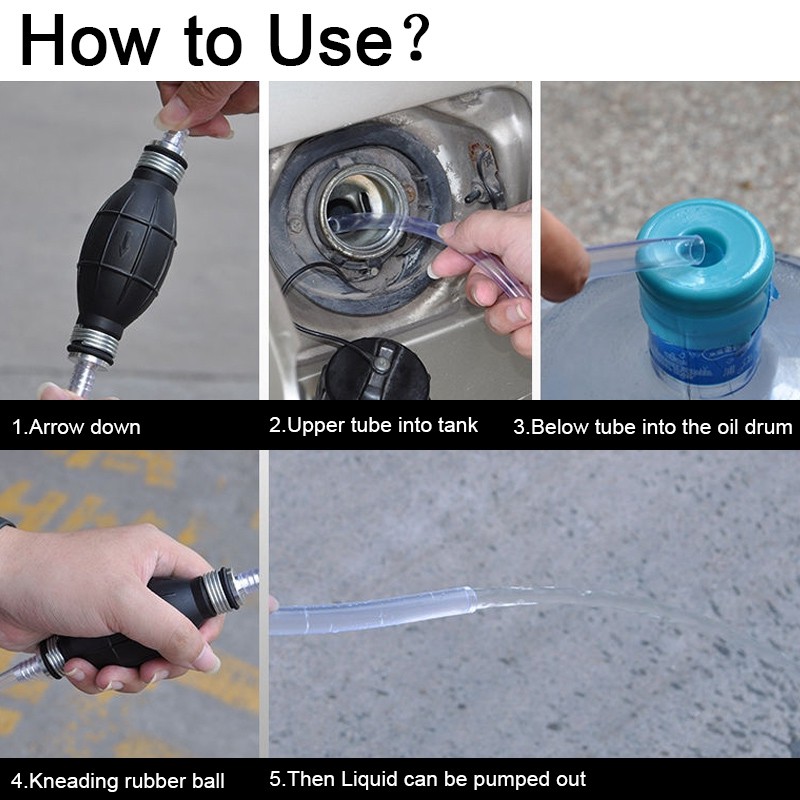 How to Use?

1.Arrow down

2.Upper tube into tank

3.Below tube into the oil drum

4.Kneading rubber ball

5.Then Liquid can be pumped out