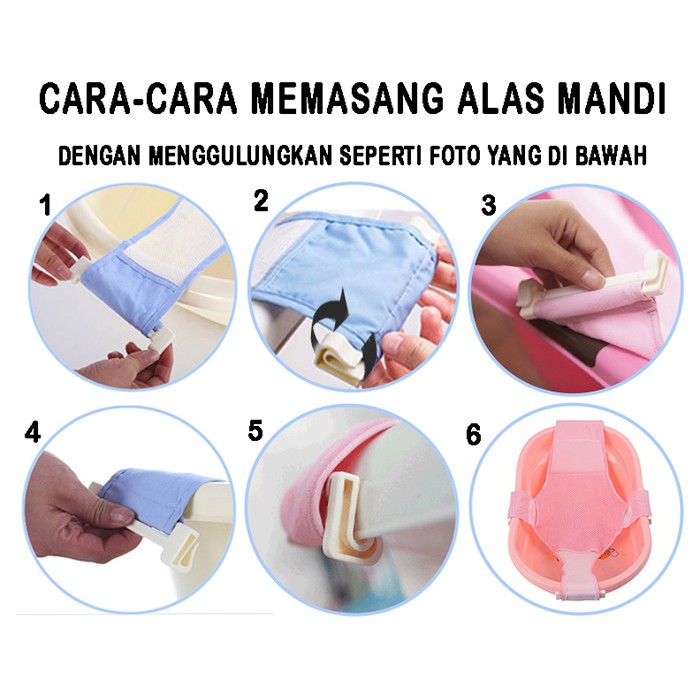 CARA-CARA MEMASANG ALAS MANDI

DENGAN MENGGULUNGKAN SEPERTI FOTO YANG DI BAWAH

1

2

3

4

5

6