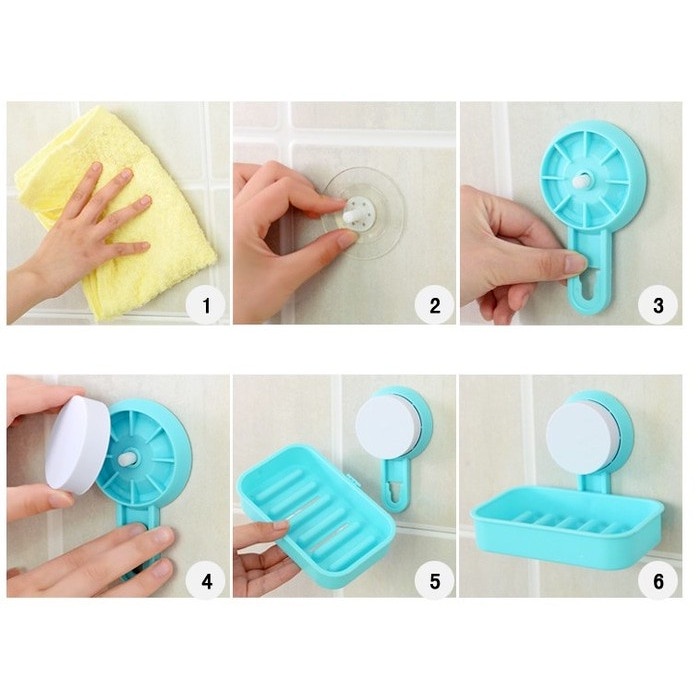 1

2

3

4

5

6