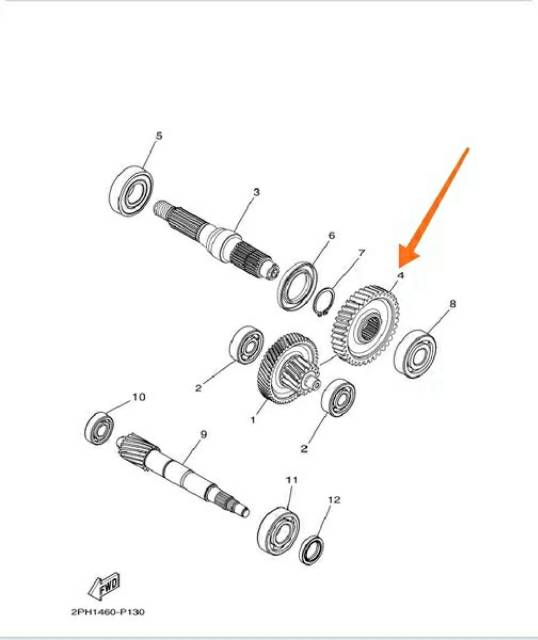 5

3

6

7

4

8

2

1

2

10

9

11

12

FWD

2PH1460-P130