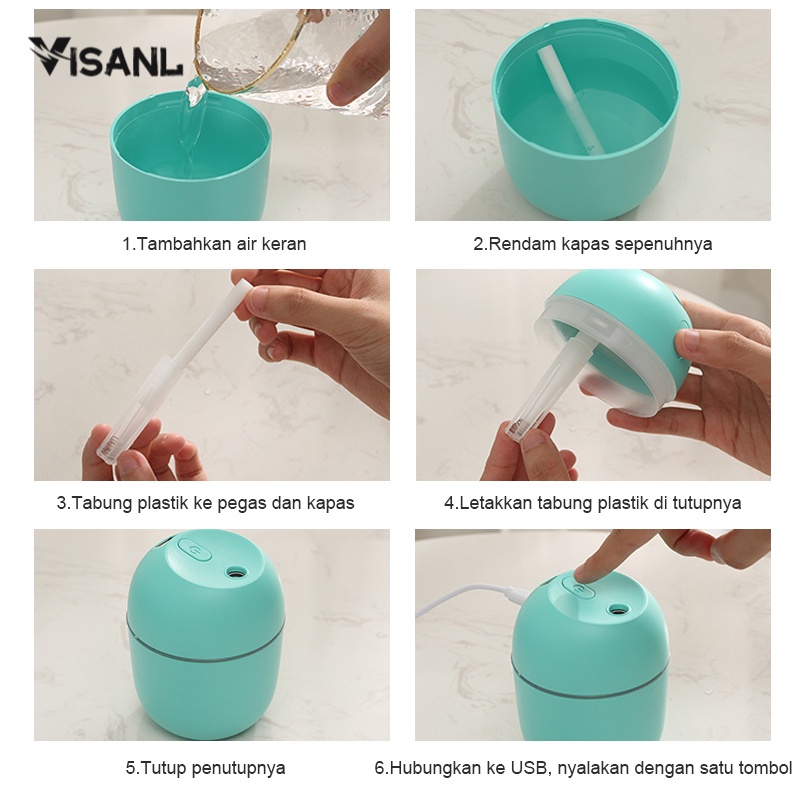 VISANL

1.Tambahkan air keran

2.Rendam kapas sepenuhnya

3.Tabung plastik ke pegas dan kapas

4.Letakkan tabung plastik di tutupnya

5.Tutup penutupnya

6.Hubungkan ke USB, nyalakan dengan satu tombol