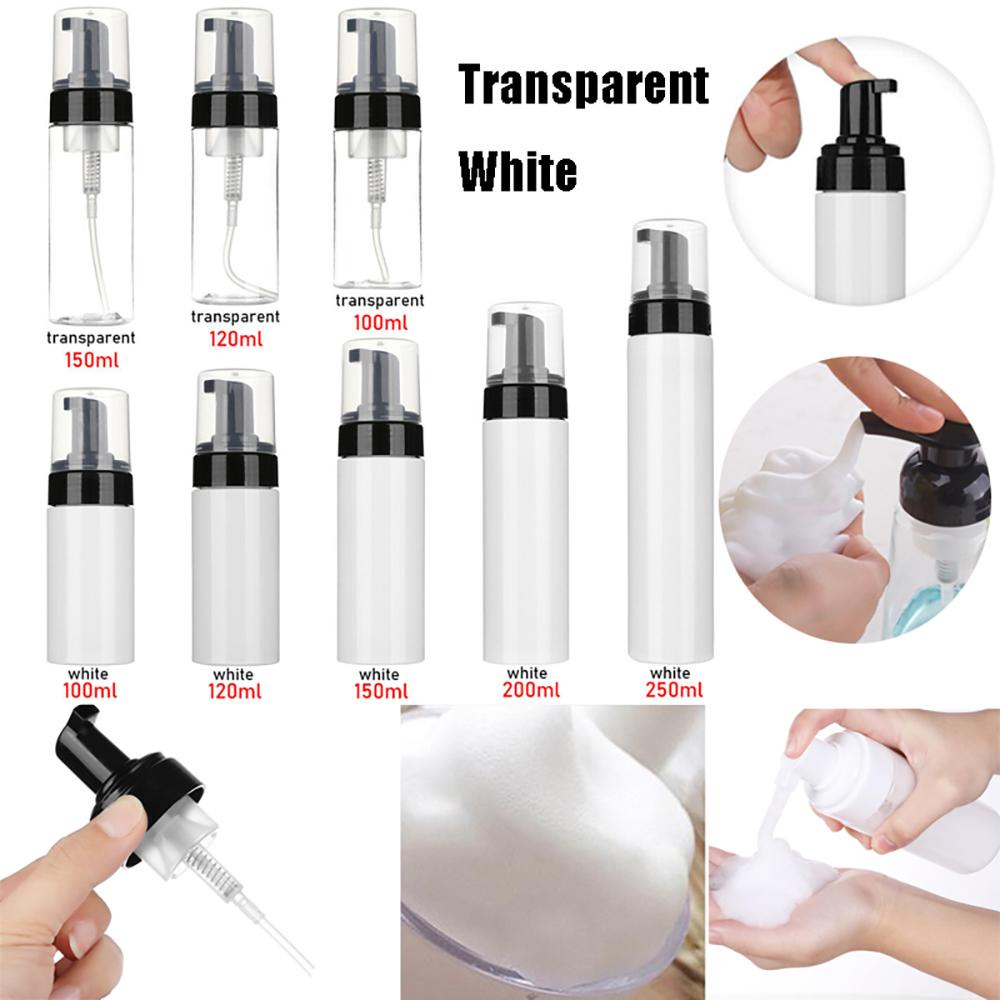 Transparent
White

transparent
150ml

transparent
120ml

transparent
100ml

white
100ml

white
120ml

white
150ml

white
200ml

white
250ml