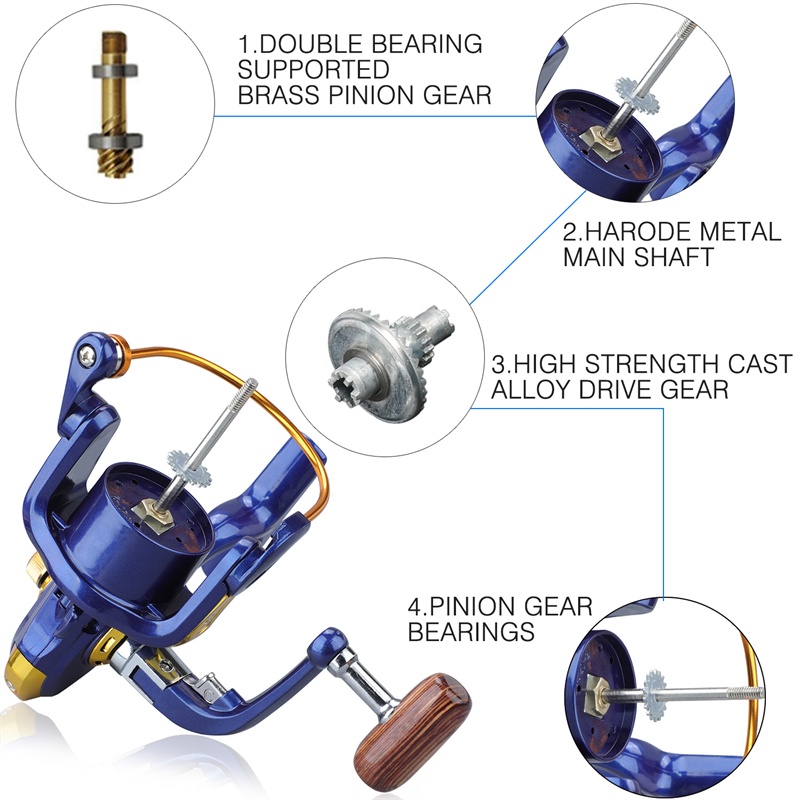 1.DOUBLE BEARING SUPPORTED BRASS PINION GEAR

2.HARODE METAL MAIN SHAFT

3.HIGH STRENGTH CAST ALLOY DRIVE GEAR

4.PINION GEAR BEARINGS