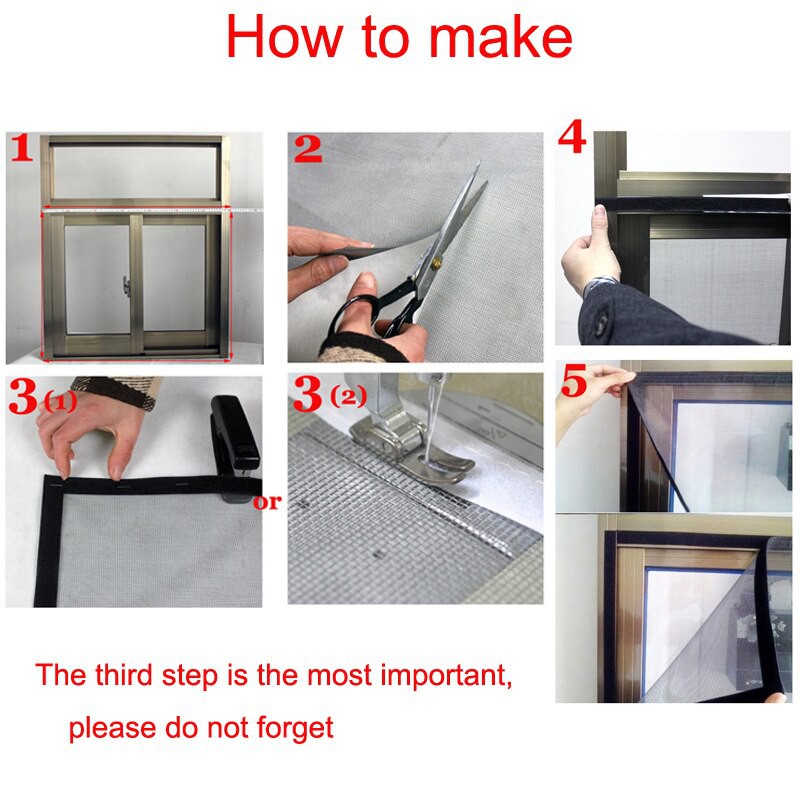 How to make

1

2

4

3(1)

or

3(2)

5

The third step is the most important, please do not forget