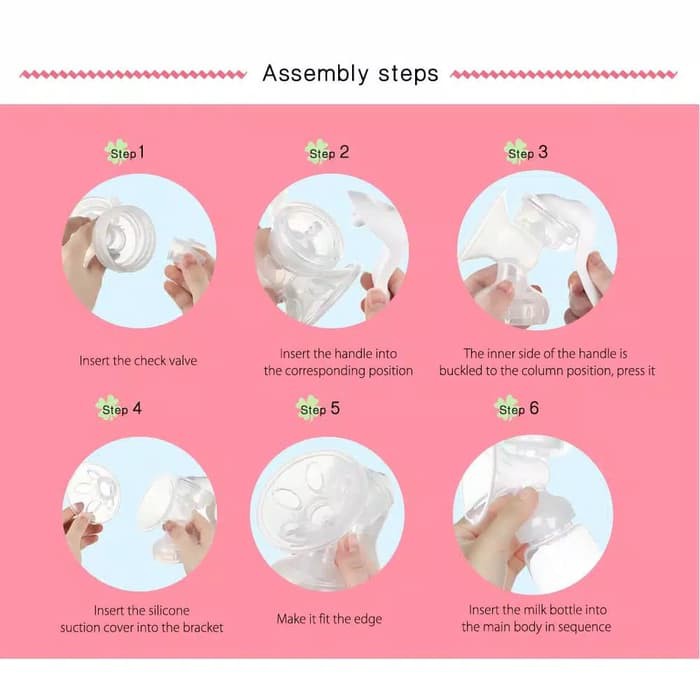 Assembly steps

Step 1

Insert the check valve

Step 2

Insert the handle into the corresponding position

Step 3

The inner side of the handle is buckled to the column position, press it

Step 4

Insert the silicone suction cover into the bracket

Step 5

Make it fit the edge

Step 6

Insert the milk bottle into the main body in sequence