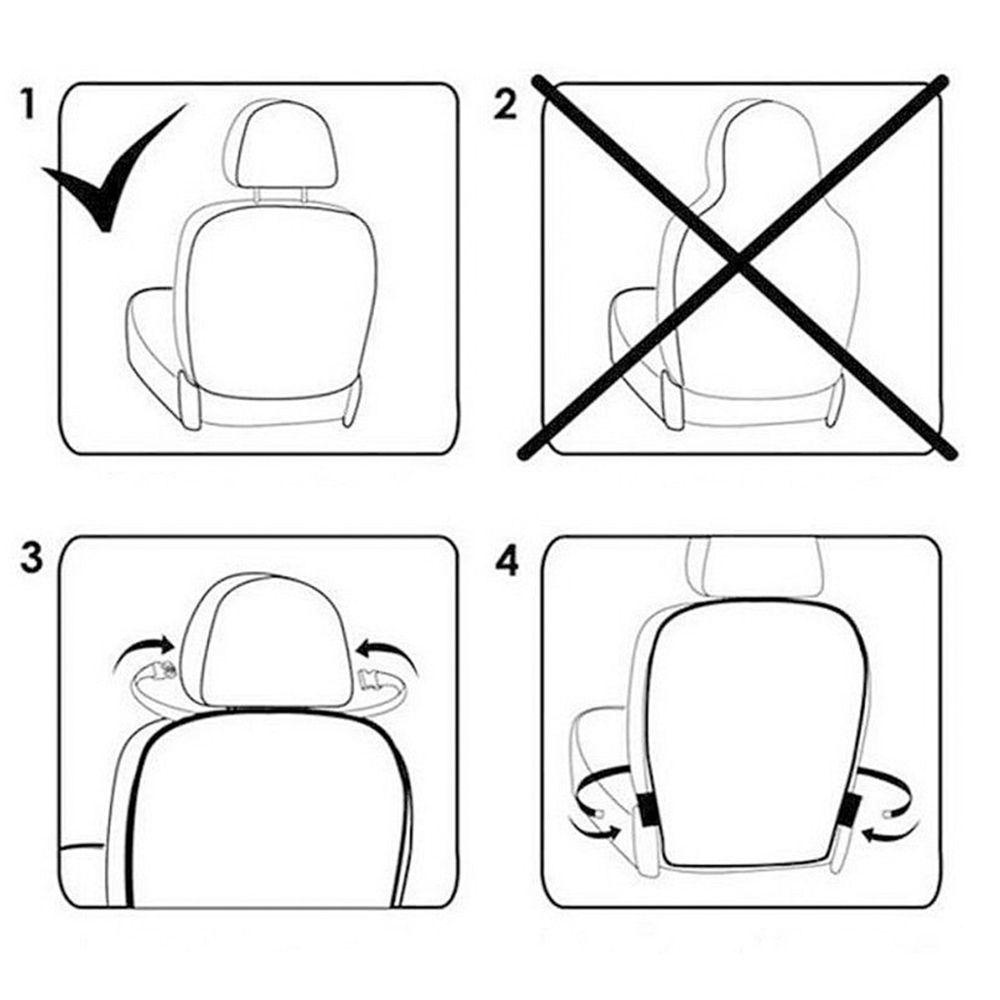 1

2

3

4