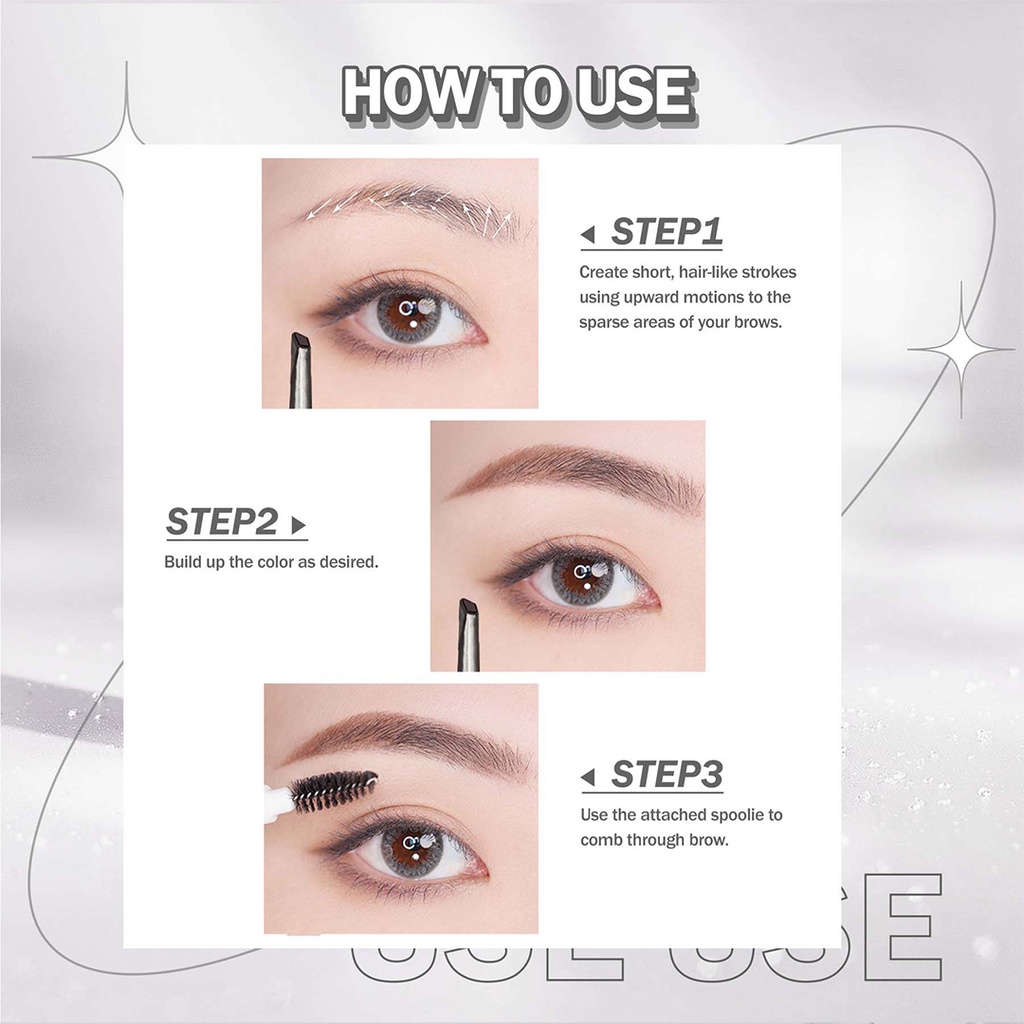 HOW TO USE

STEP1
Create short, hair-like strokes using upward motions to the sparse areas of your brows.

STEP2
Build up the color as desired.

STEP3
Use the attached spoolie to comb through brow.

USE USE