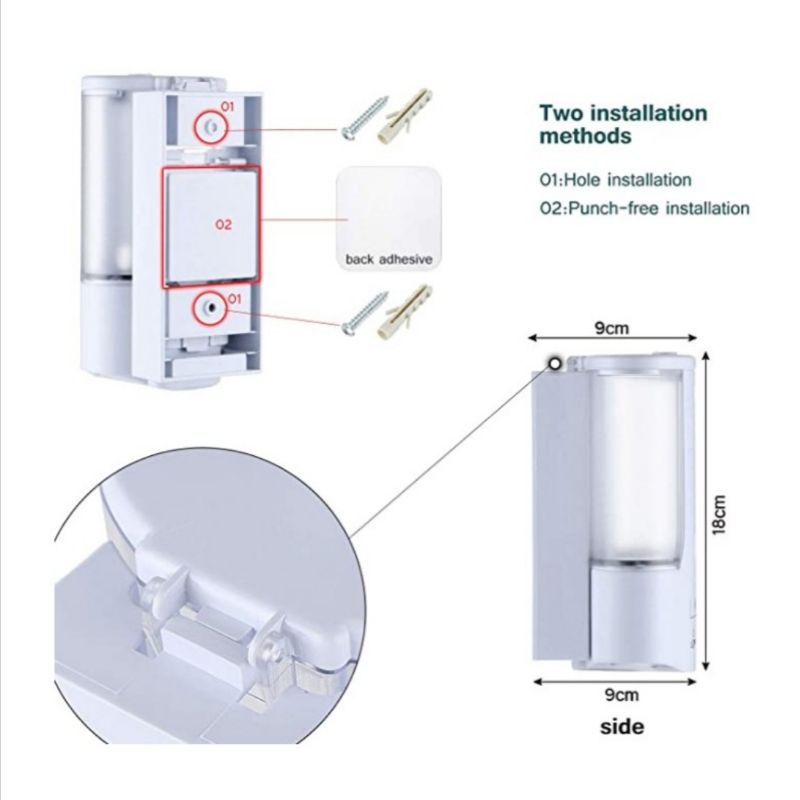 01

02

01

back adhesive

Two installation methods

01:Hole installation

02:Punch-free installation

9cm

18cm

9cm

side