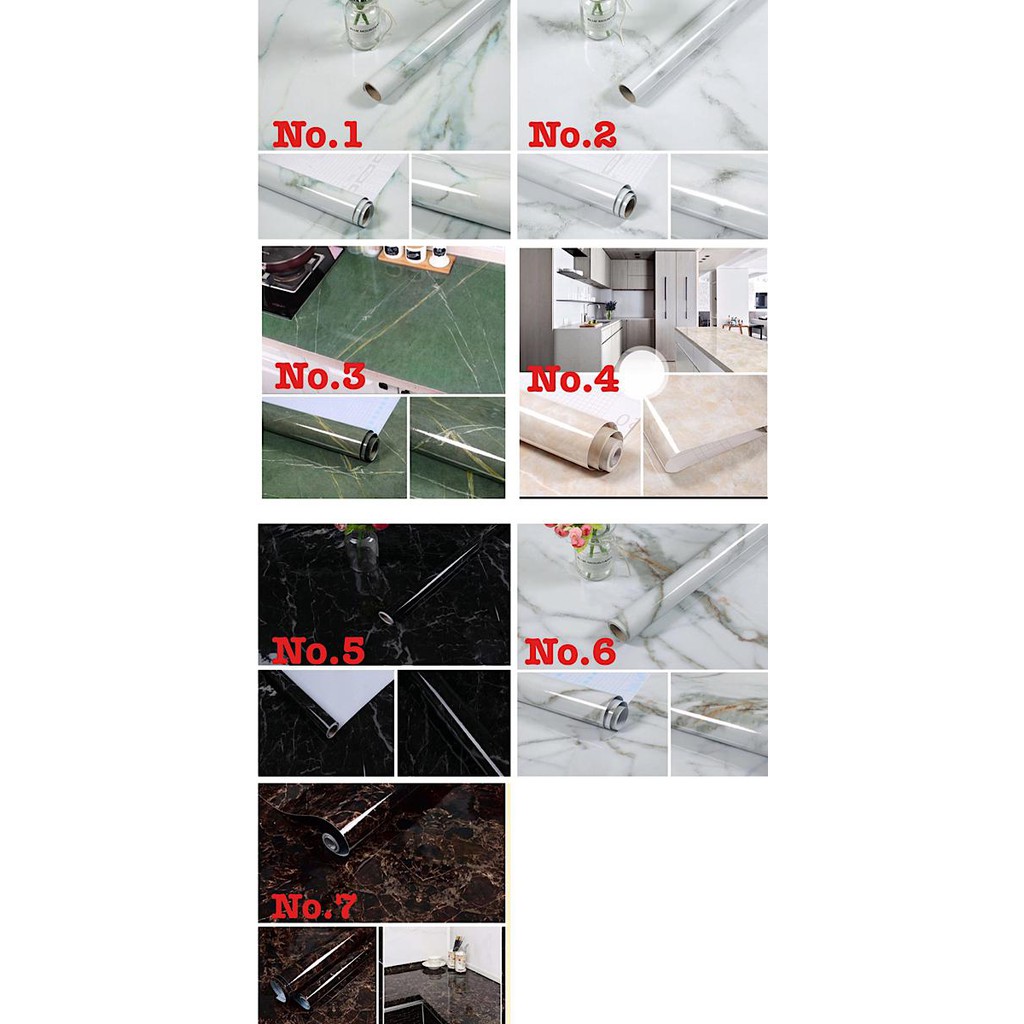 No.1

No.2

No.3

No.4

No.5

No.6

No.7