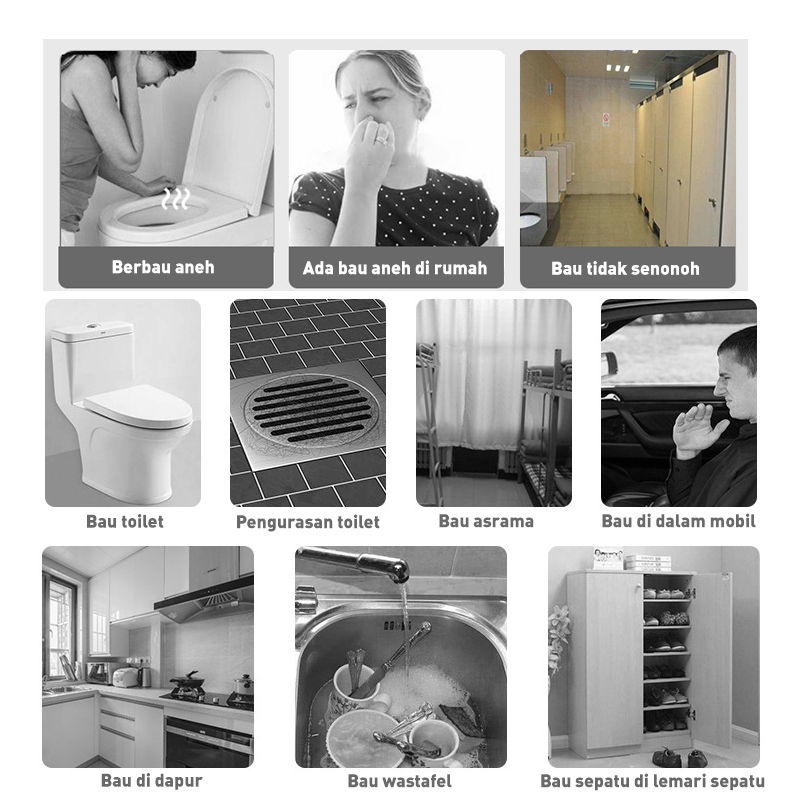 Berbau aneh

Ada bau aneh di rumah

Bau tidak senonoh

Bau toilet

Pengurasan toilet

Bau asrama

Bau di dalam mobil

Bau di dapur

Bau wastafel

Bau sepatu di lemari sepatu