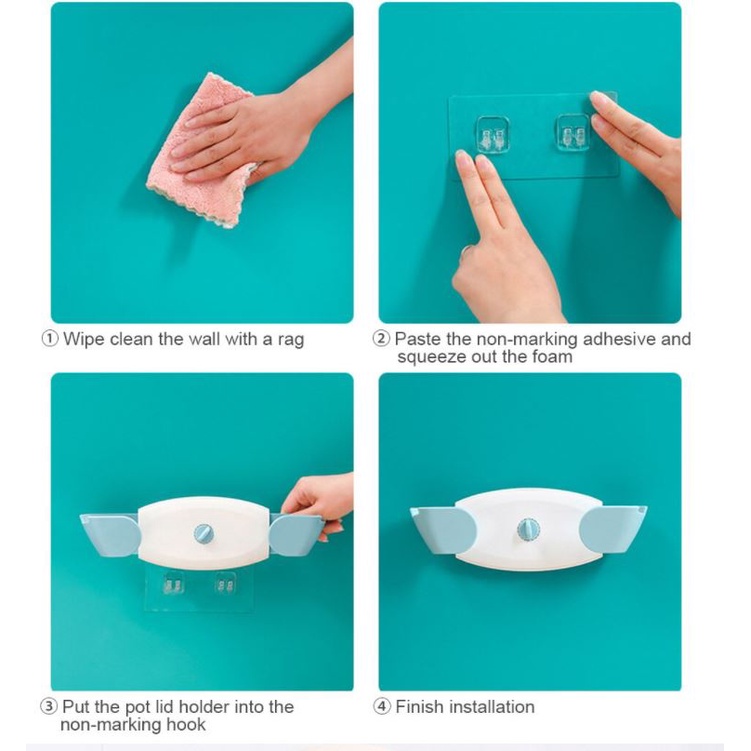 ① Wipe clean the wall with a rag

② Paste the non-marking adhesive and squeeze out the foam

③ Put the pot lid holder into the non-marking hook

④ Finish installation