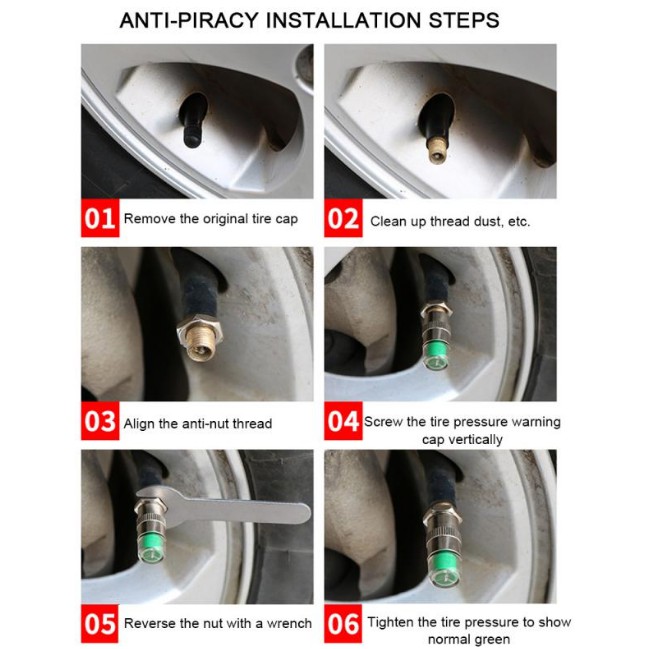 ANTI-PIRACY INSTALLATION STEPS

01 Remove the original tire cap

02 Clean up thread dust, etc.

03 Align the anti-nut thread

04 Screw the tire pressure warning cap vertically

05 Reverse the nut with a wrench

06 Tighten the tire pressure to show normal green