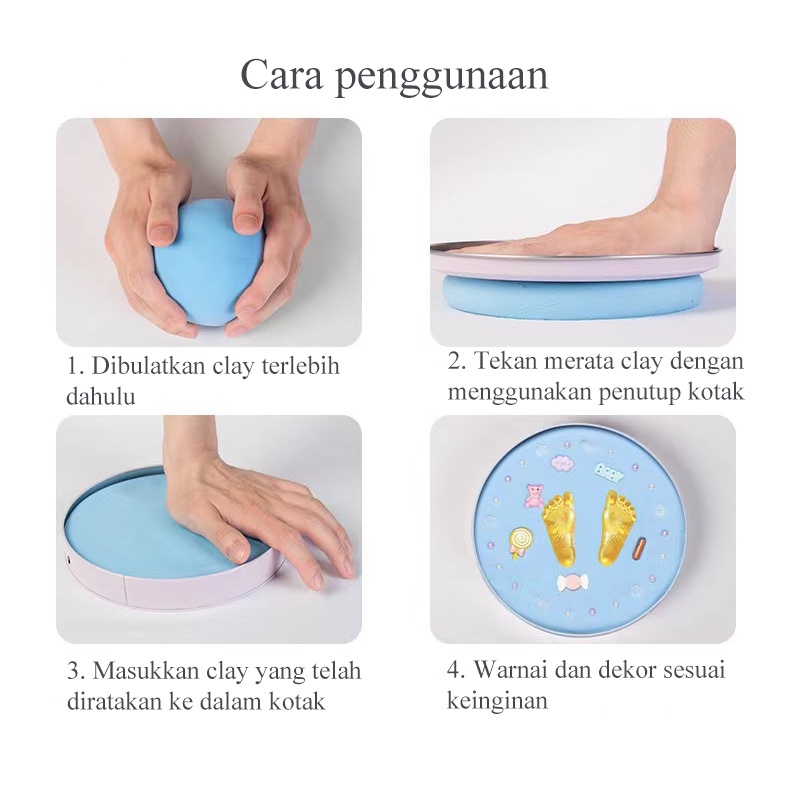 Cara penggunaan

1. Dibulatkan clay terlebih dahulu

2. Tekan merata clay dengan menggunakan penutup kotak

3. Masukkan clay yang telah diratakan ke dalam kotak

4. Warnai dan dekor sesuai keinginan