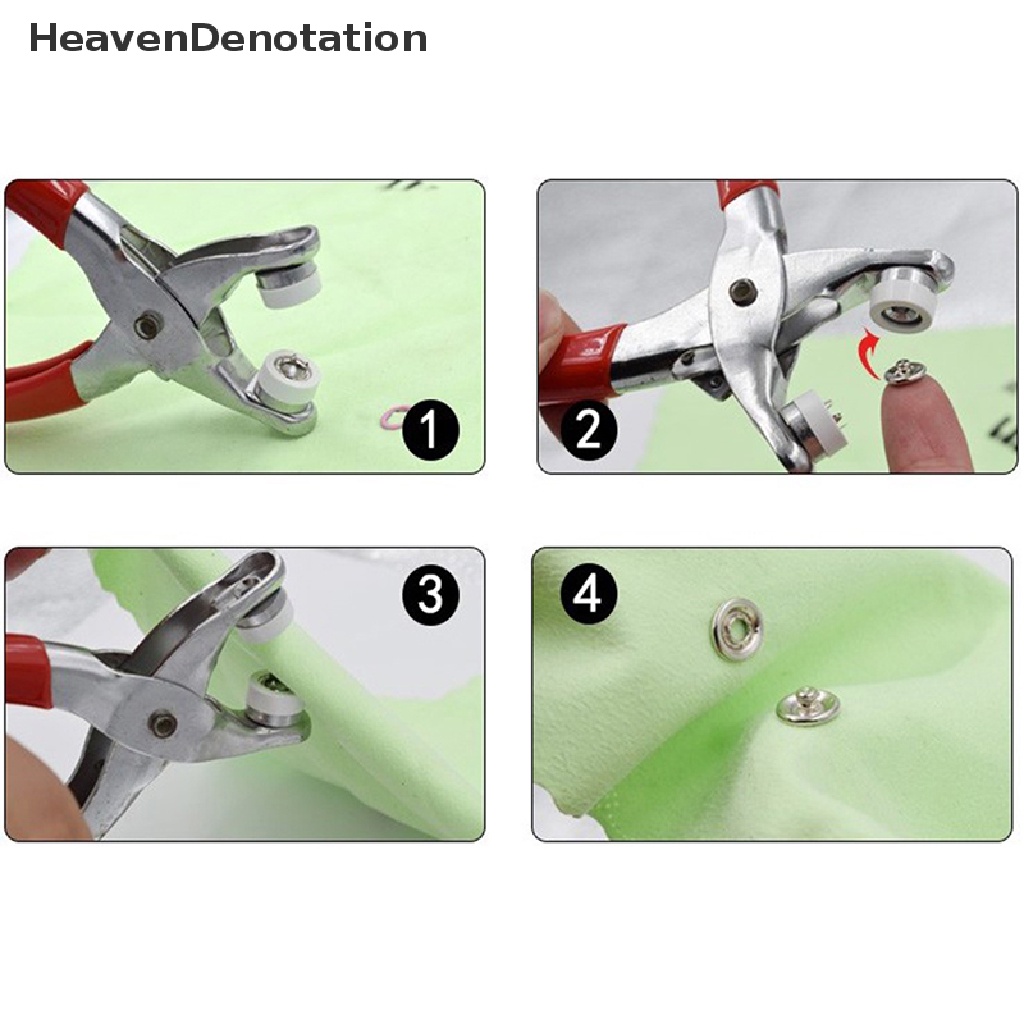 HeavenDenotation

1

2

3

4