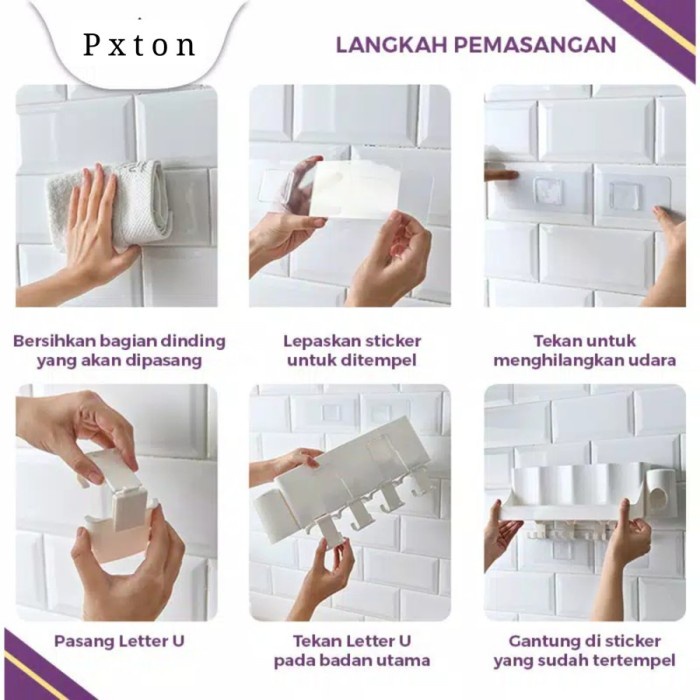 Pxton

LANGKAH PEMASANGAN

Bersihkan bagian dinding yang akan dipasang

Lepaskan sticker untuk ditempel

Tekan untuk menghilangkan udara

Pasang Letter U

Tekan Letter U pada badan utama

Gantung di sticker yang sudah tertempel