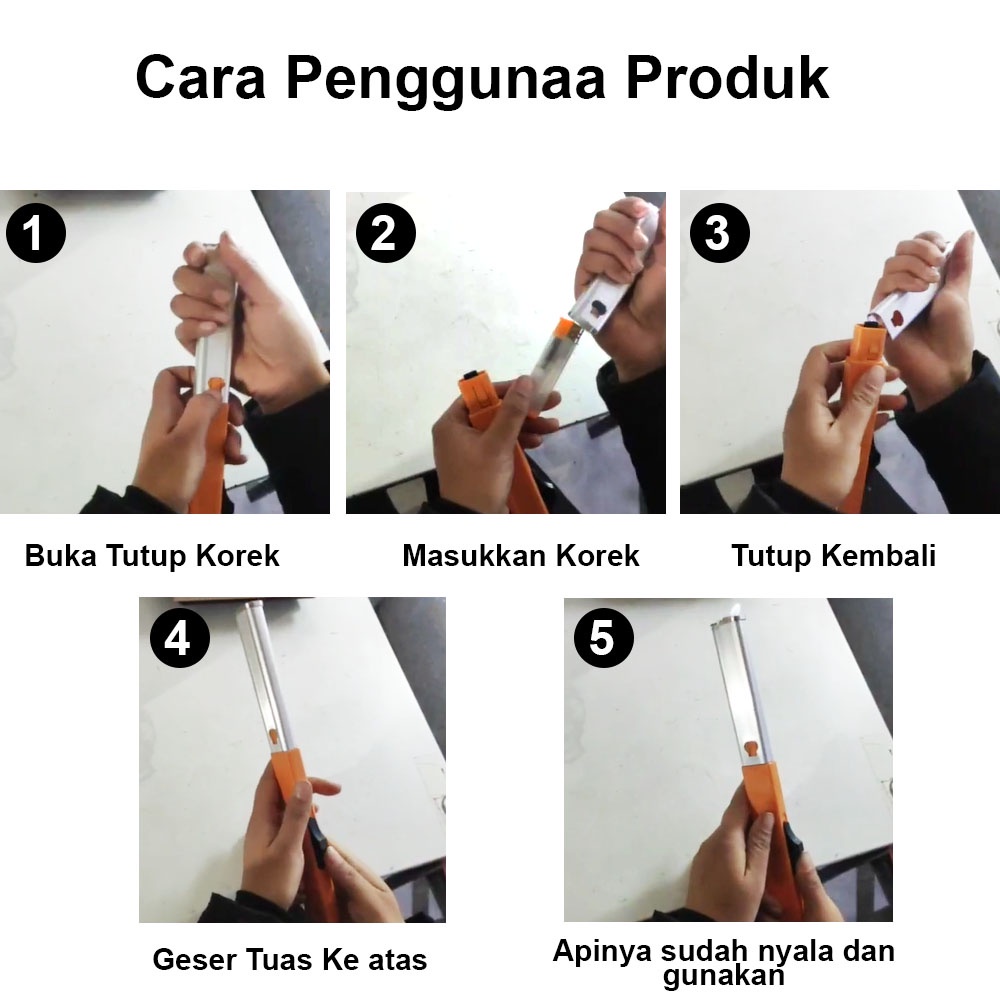 Cara Penggunaa Produk

1

Buka Tutup Korek

2

Masukkan Korek

3

Tutup Kembali

4

Geser Tuas Ke atas

5

Apinya sudah nyala dan gunakan