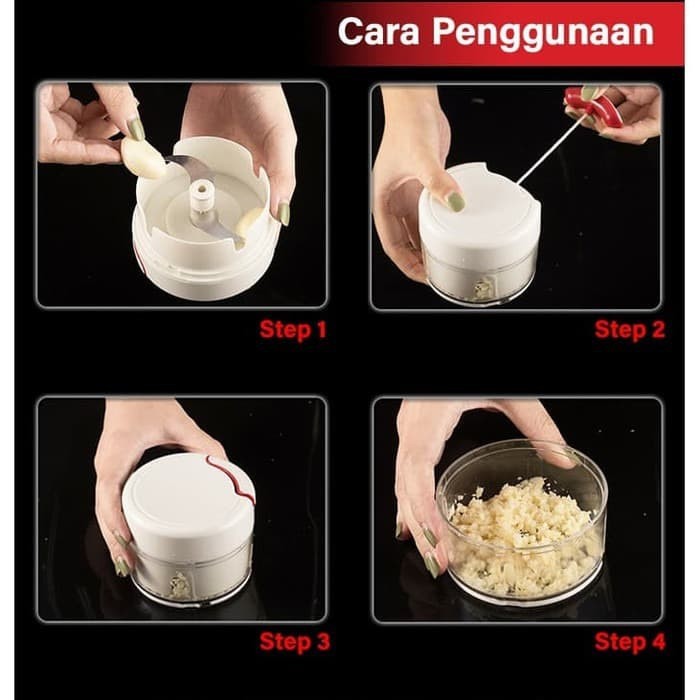 Cara Penggunaan

Step 1

Step 2

Step 3

Step 4