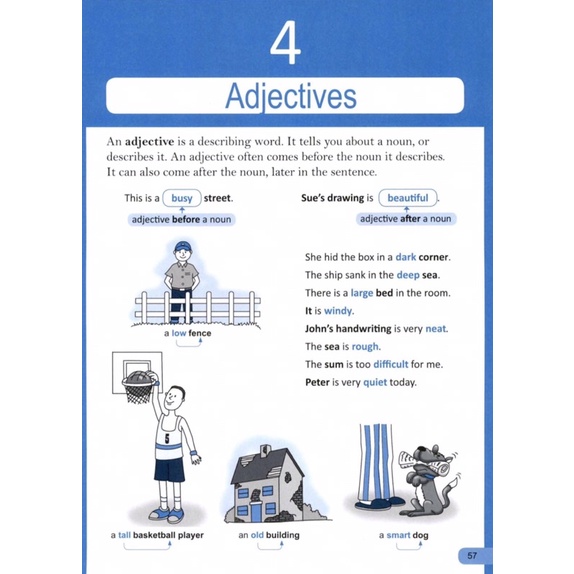 4

Adjectives

An adjective is a describing word. It tells you about a noun, or describes it. An adjective often comes before the noun it describes. It can also come after the noun, later in the sentence.

This is a busy street.
adjective before a noun

Sue's drawing is beautiful.
adjective after a noun

a low fence

She hid the box in a dark corner.
The ship sank in the deep sea.
There is a large bed in the room.
It is windy.
John's handwriting is very neat.
The sea is rough.
The sum is too difficult for me.
Peter is very quiet today.

5

a tall basketball player

an old building

a smart dog

57