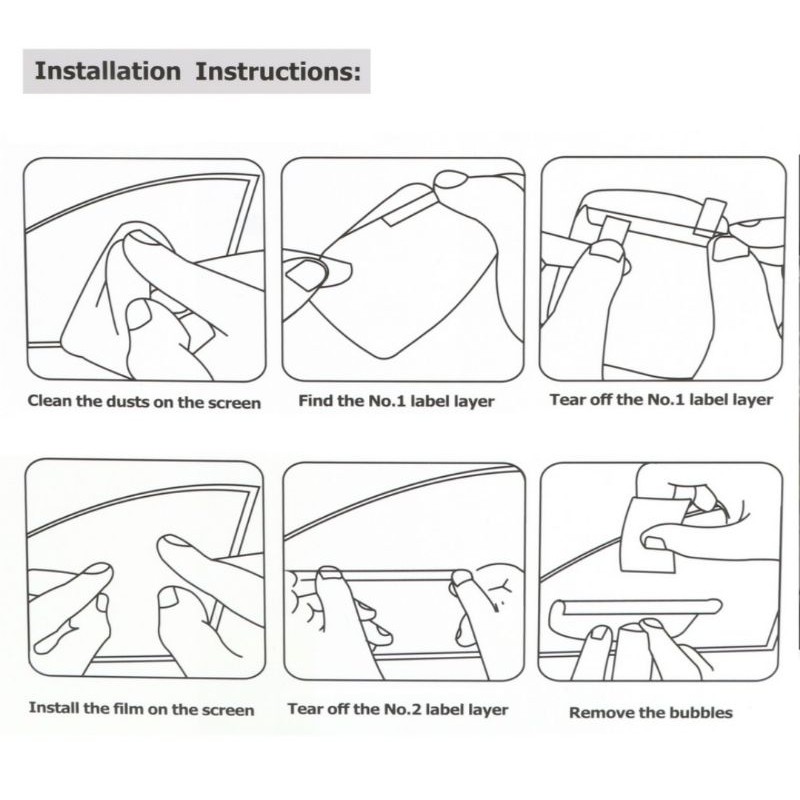 Installation Instructions:

Clean the dusts on the screen

Find the No.1 label layer

Tear off the No.1 label layer

Install the film on the screen

Tear off the No.2 label layer

Remove the bubbles