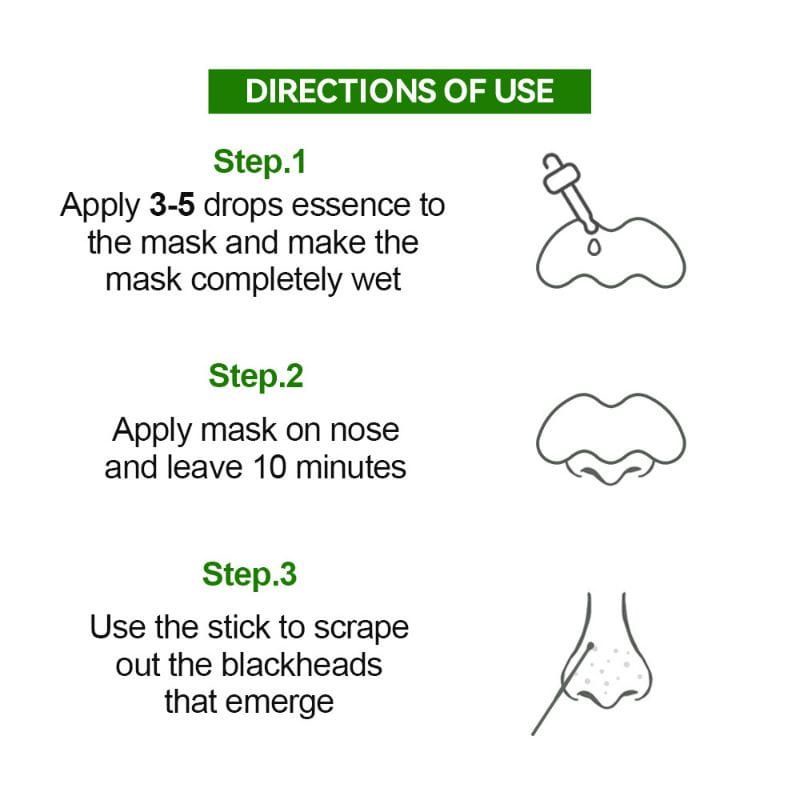 DIRECTIONS OF USE

Step.1
Apply 3-5 drops essence to the mask and make the mask completely wet

Step.2
Apply mask on nose and leave 10 minutes

Step.3
Use the stick to scrape out the blackheads that emerge