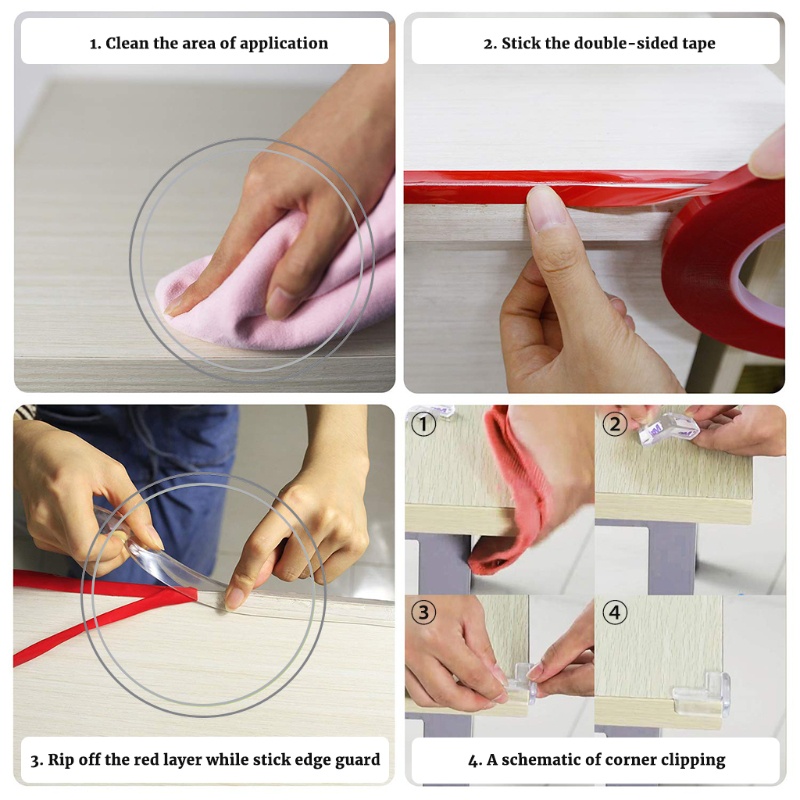 1. Clean the area of application

2. Stick the double-sided tape

3. Rip off the red layer while stick edge guard

①

②

③

④

4. A schematic of corner clipping