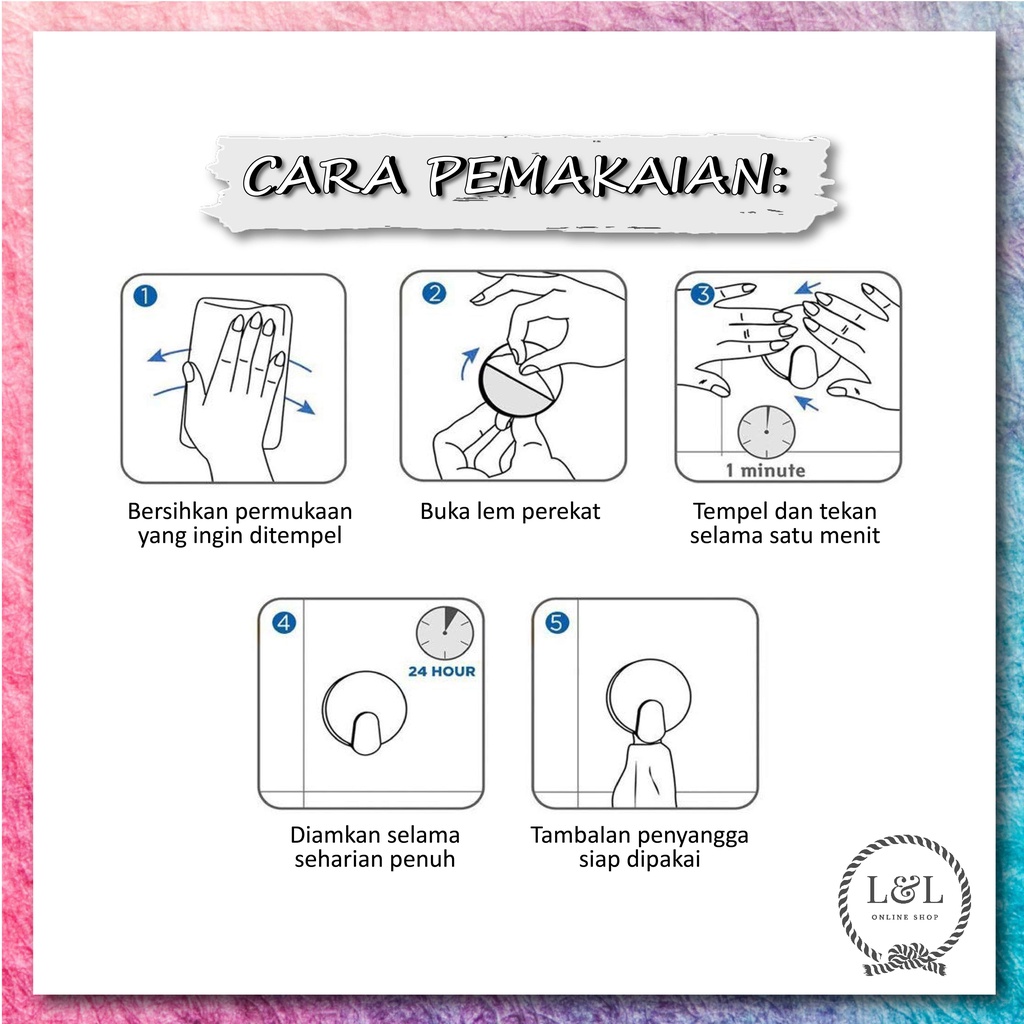 CARA PEMAKAIAN:

1

Bersihkan permukaan yang ingin ditempel

2

Buka lem perekat

3

1 minute

Tempel dan tekan selama satu menit

4

24 HOUR

Diamkan selama seharian penuh

5

Tambalan penyangga siap dipakai

L&L
ONLINE SHOP