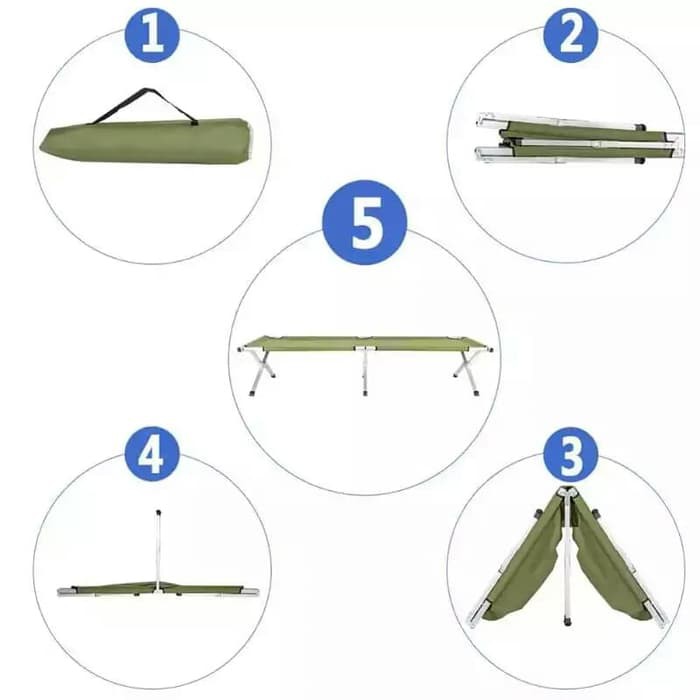 1

2

5

4

3