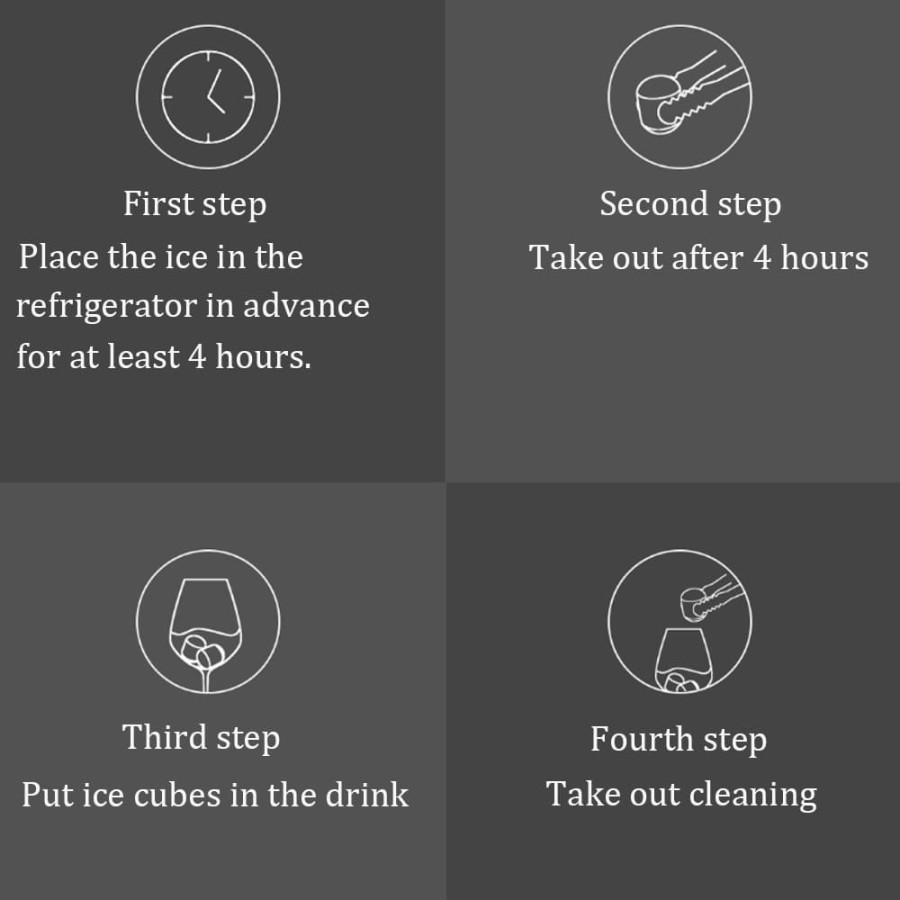 First step
Place the ice in the refrigerator in advance for at least 4 hours.

Second step
Take out after 4 hours

Third step
Put ice cubes in the drink

Fourth step
Take out cleaning