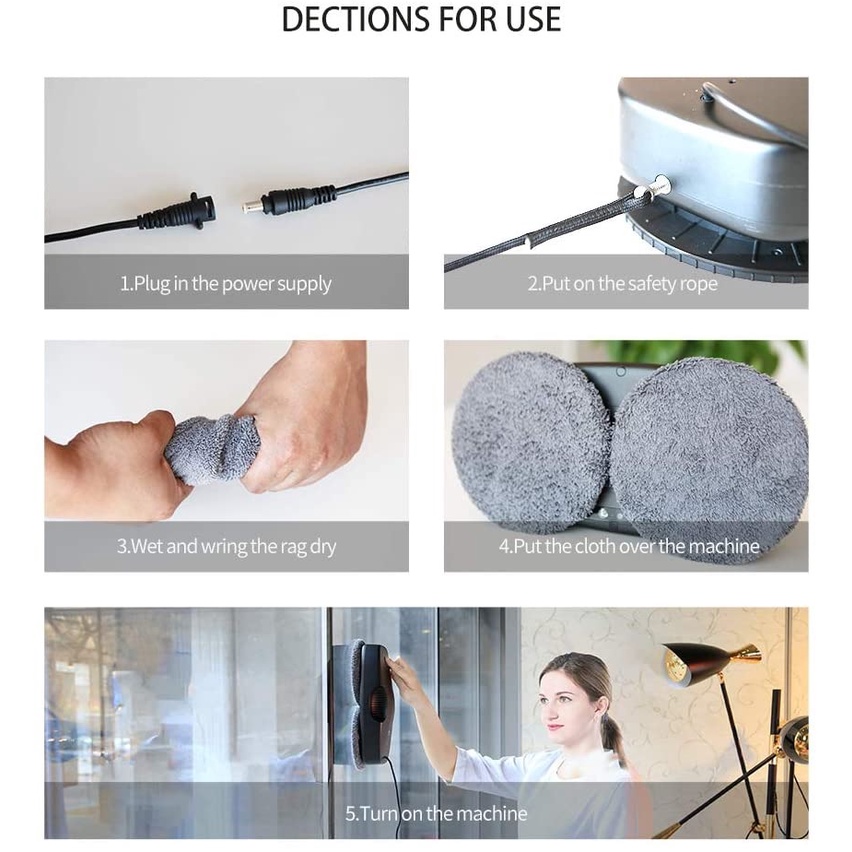 DECTIONS FOR USE

1.Plug in the power supply

2.Put on the safety rope

3.Wet and wring the rag dry

4.Put the cloth over the machine

5.Turn on the machine