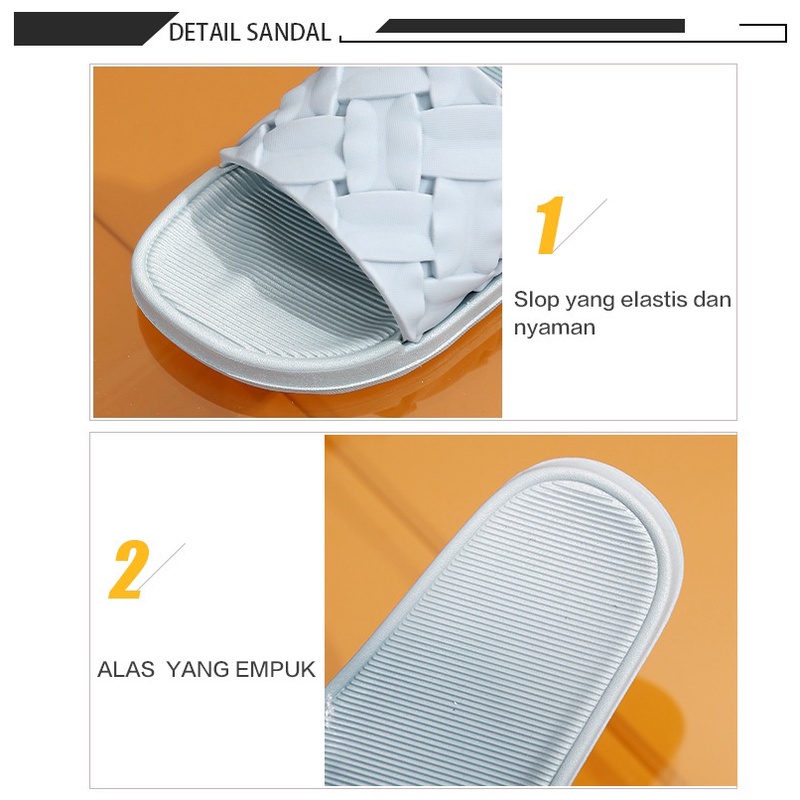 DETAIL SANDAL

1

Slop yang elastis dan nyaman

2

ALAS YANG EMPUK