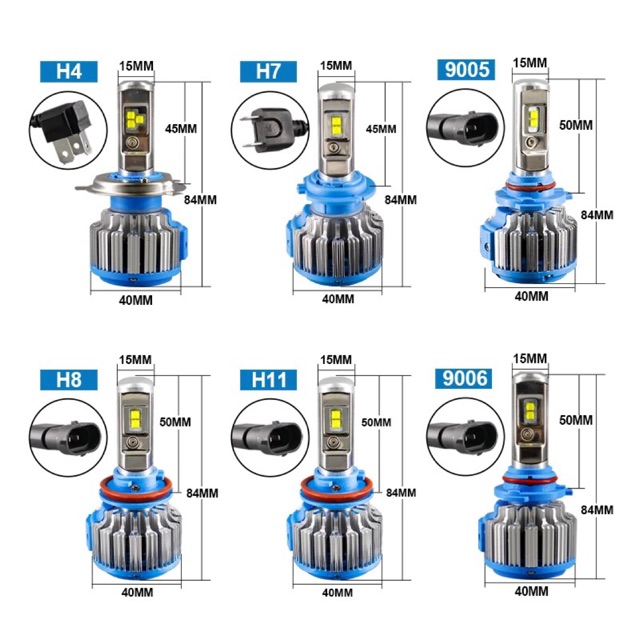 H4
15MM
45MM
84MM
40MM

H7
15MM
45MM
84MM
40MM

9005
15MM
50MM
84MM
40MM

H8
15MM
50MM
84MM
40MM

H11
15MM
50MM
84MM
40MM

9006
15MM
50MM
84MM
40MM